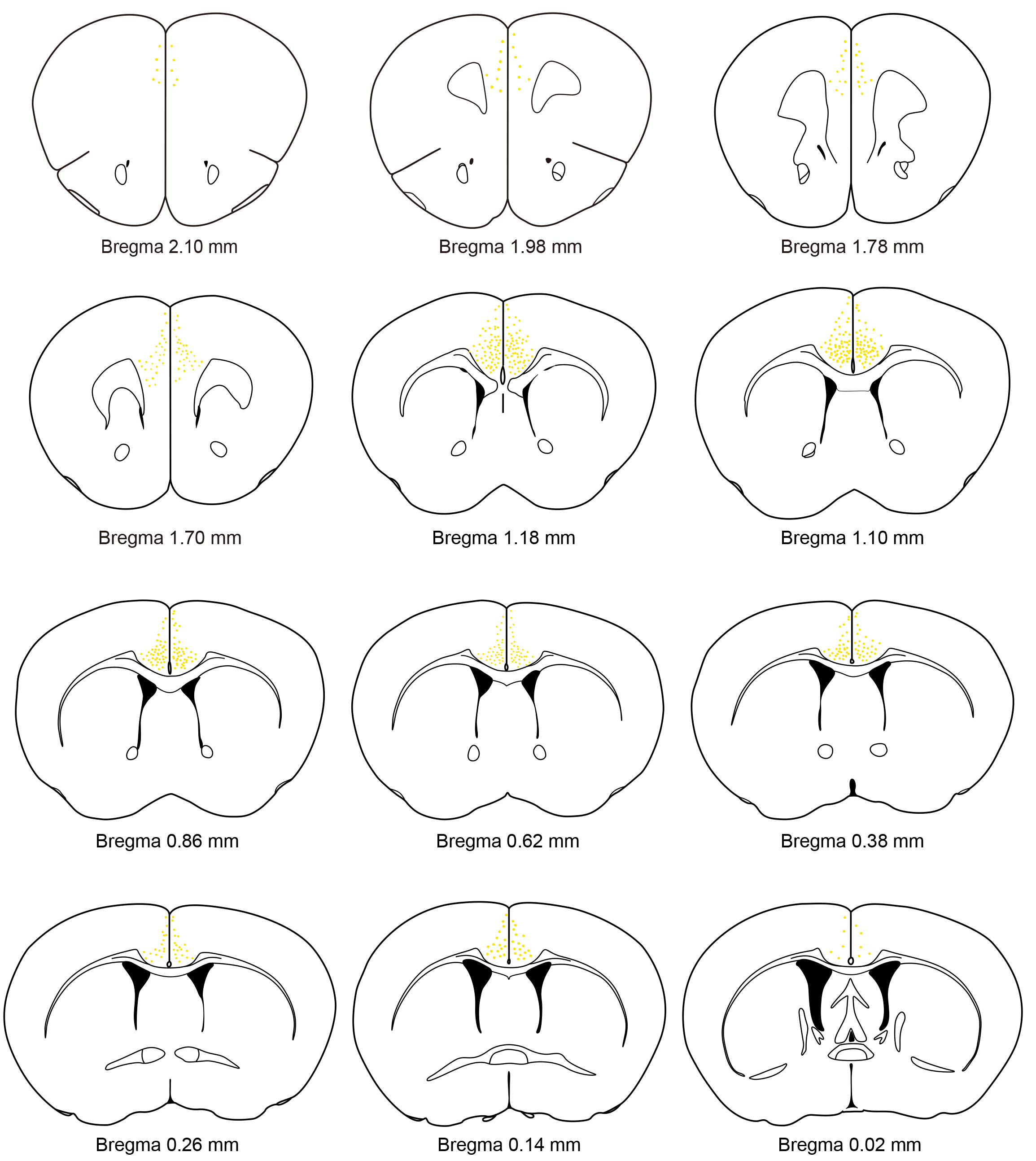 Bregma 2.10 mm

Bregma 1.98 mm

Bregma 1.78 mm

Bregma 1.70 mm

Bregma 1.18 mm

Bregma 1.10 mm

Bregma 0.86 mm

Bregma 0.62 mm

Bregma 0.38 mm

Bregma 0.26 mm

Bregma 0.14 mm

Bregma 0.02 mm