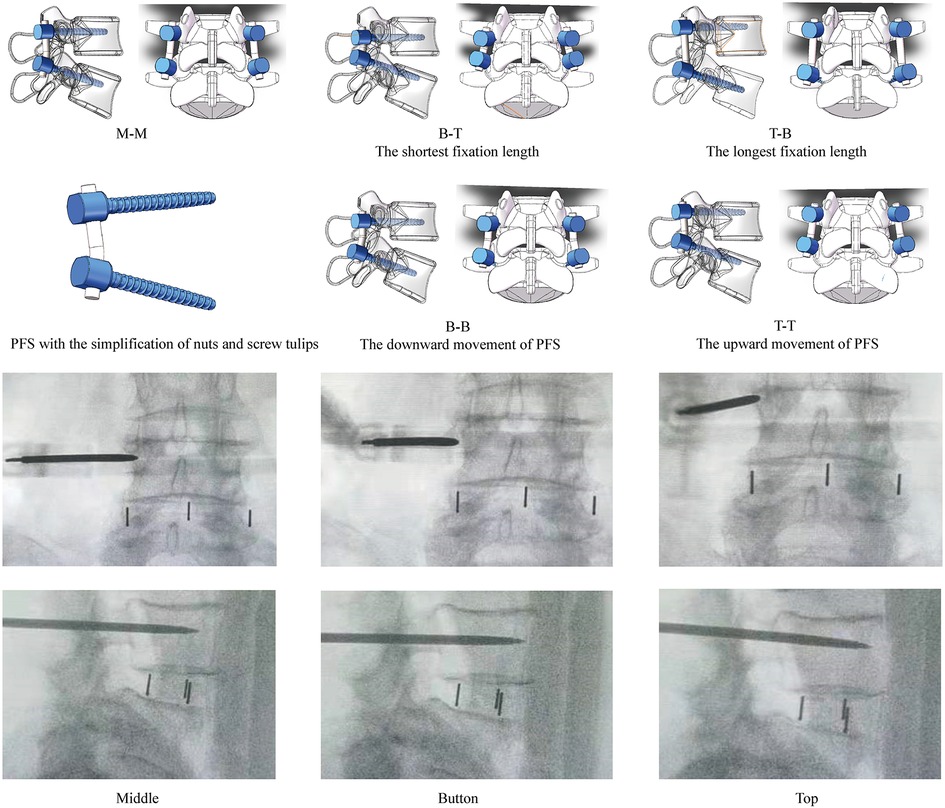 M-M

B-T
The shortest fixation length

T-B
The longest fixation length

PFS with the simplification of nuts and screw tulips

B-B
The downward movement of PFS

T-T
The upward movement of PFS

Middle

Button

Top