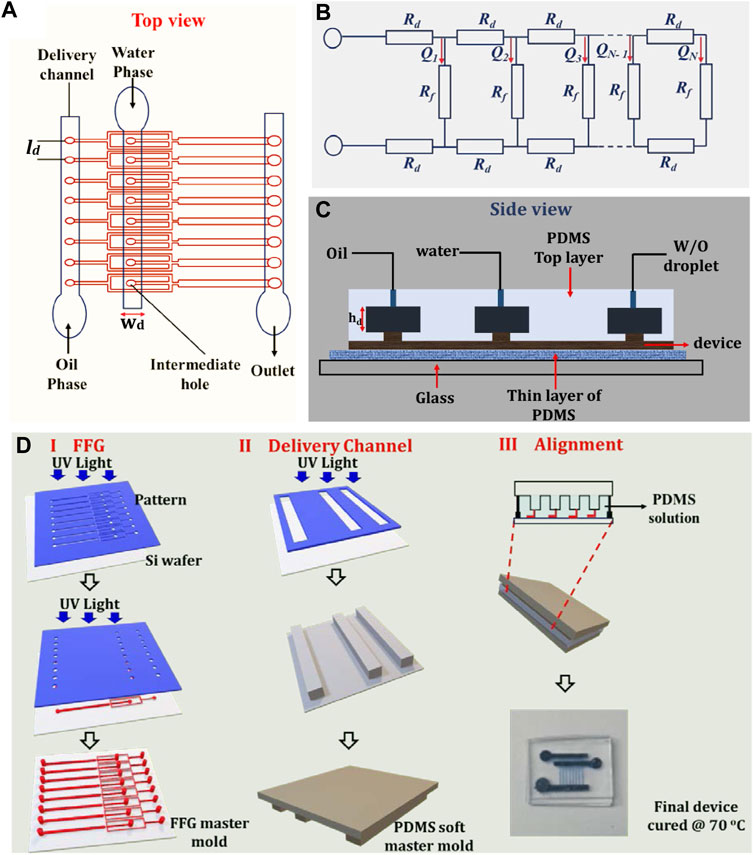 A
Top view
Delivery channel
Water Phase
$l_d$
$w_d$
Oil Phase
Intermediate hole
Outlet

B
$R_d$ $R_d$ $R_d$ $R_d$
$Q_1$ $Q_2$ $Q_3$ $Q_{N-1}$ $Q_N$
$R_f$ $R_f$ $R_f$ $R_f$ $R_f$
$R_d$ $R_d$ $R_d$ $R_d$

C
Side view
Oil
water
PDMS Top layer
W/O droplet
$h_d$
device
Glass
Thin layer of PDMS

D
I FFG
UV Light
Pattern
Si wafer
UV Light
FFG master mold

II Delivery Channel
UV Light
PDMS soft master mold

III Alignment
PDMS solution
Final device cured @ 70 ºC