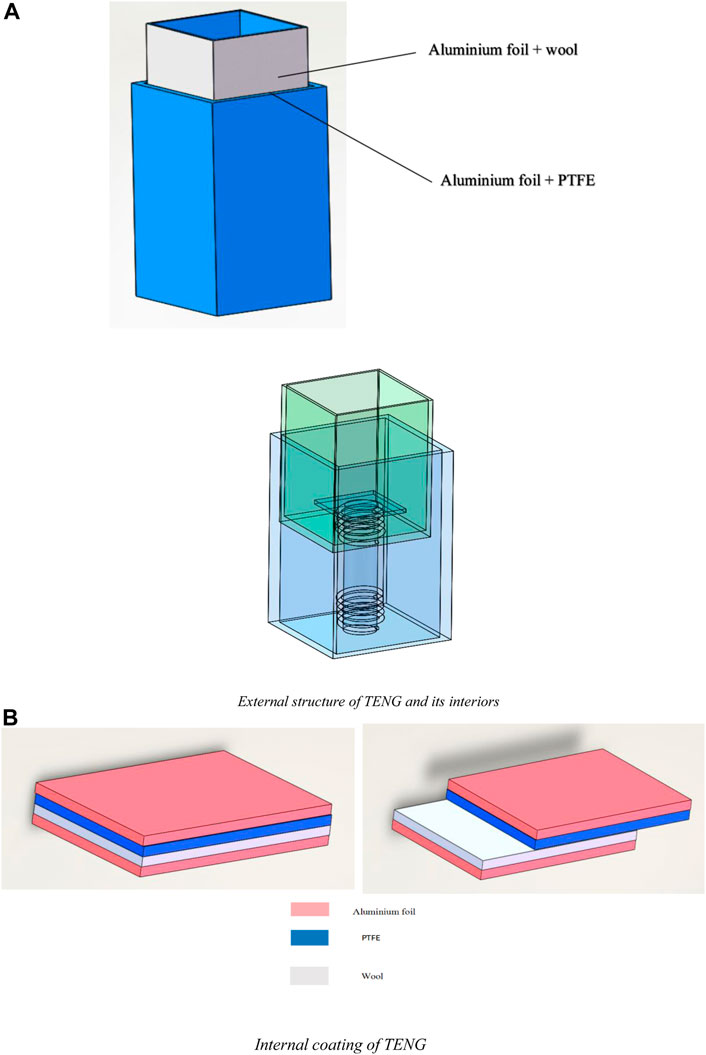 A

Aluminium foil + wool

Aluminium foil + PTFE

External structure of TENG and its interiors

B

Aluminium foil

PTFE

Wool

Internal coating of TENG