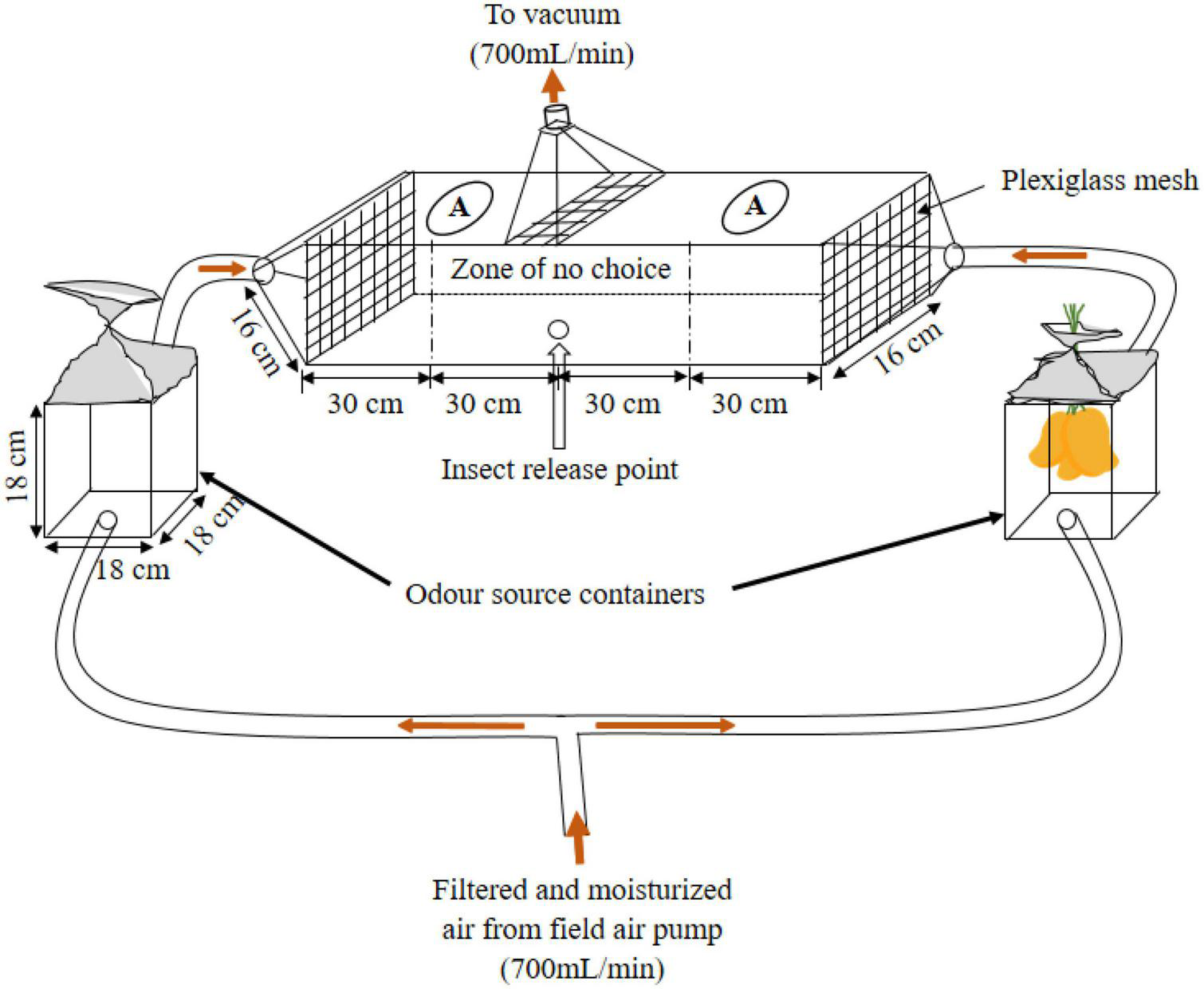 To vacuum
(700mL/min)

Plexiglass mesh

A

A

Zone of no choice

16 cm

16 cm

30 cm

30 cm

30 cm

30 cm

Insect release point

18 cm

18 cm

18 cm

Odour source containers

Filtered and moisturized air from field air pump (700mL/min)