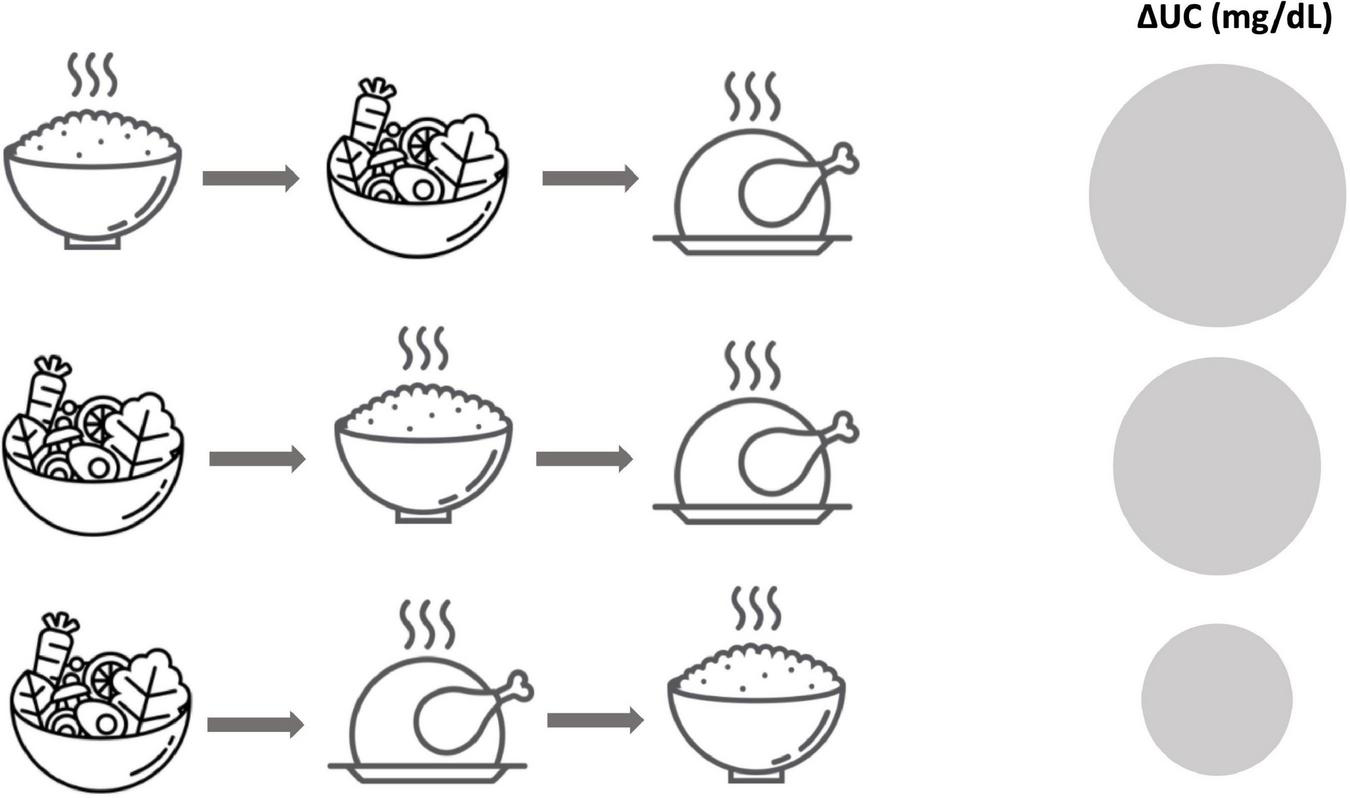 ΔUC (mg/dL)