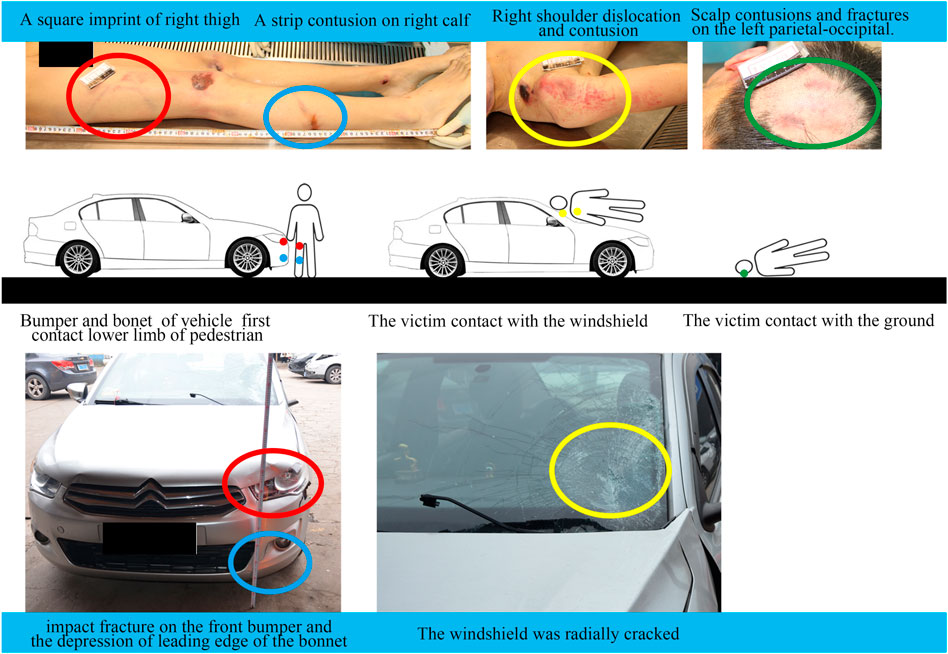 A square imprint of right thigh A strip contusion on right calf Right shoulder dislocation and contusion Scalp contusions and fractures on the left parietal-occipital.

Bumper and bonet of vehicle first contact lower limb of pedestrian

The victim contact with the windshield

The victim contact with the ground

impact fracture on the front bumper and the depression of leading edge of the bonnet

The windshield was radially cracked