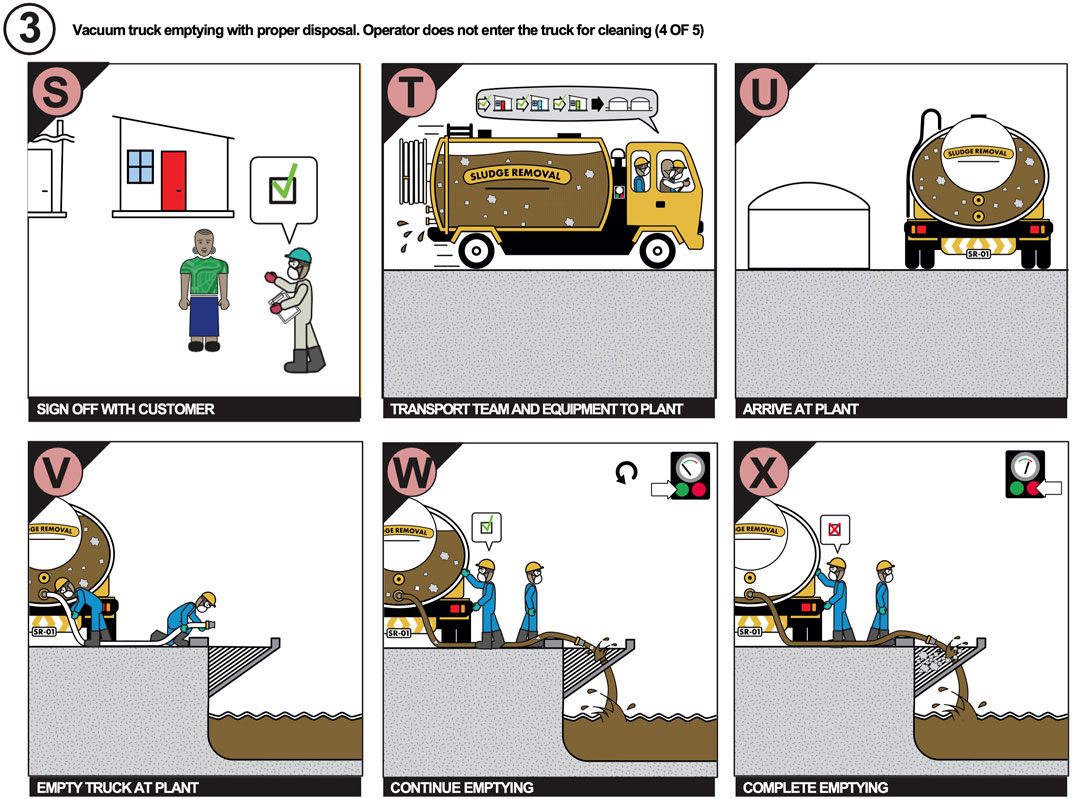 3

Vacuum truck emptying with proper disposal. Operator does not enter the truck for cleaning (4 OF 5)

S

SIGN OFF WITH CUSTOMER

T

SLUDGE REMOVAL

TRANSPORT TEAM AND EQUIPMENT TO PLANT

U

SLUDGE REMOVAL

SR-01

ARRIVE AT PLANT

V

SLUDGE REMOVAL

SR-01

EMPTY TRUCK AT PLANT

W

SLUDGE REMOVAL

SR-01

CONTINUE EMPTYING

X

SLUDGE REMOVAL

SR-01

COMPLETE EMPTYING