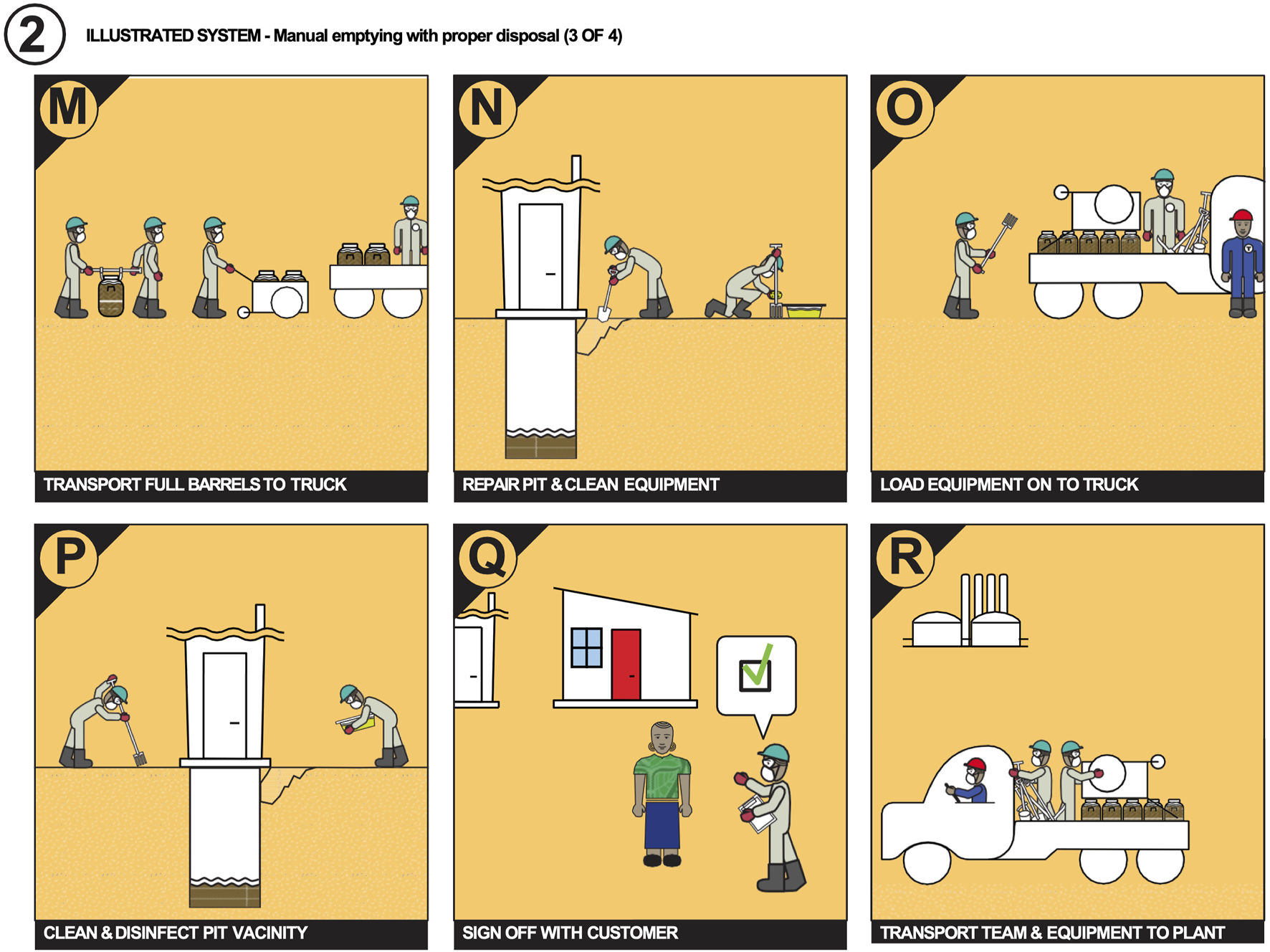 2

ILLUSTRATED SYSTEM - Manual emptying with proper disposal (3 OF 4)

M

TRANSPORT FULL BARRELS TO TRUCK

N

REPAIR PIT & CLEAN EQUIPMENT

O

LOAD EQUIPMENT ON TO TRUCK

P

CLEAN & DISINFECT PIT VACINITY

Q

SIGN OFF WITH CUSTOMER

R

TRANSPORT TEAM & EQUIPMENT TO PLANT