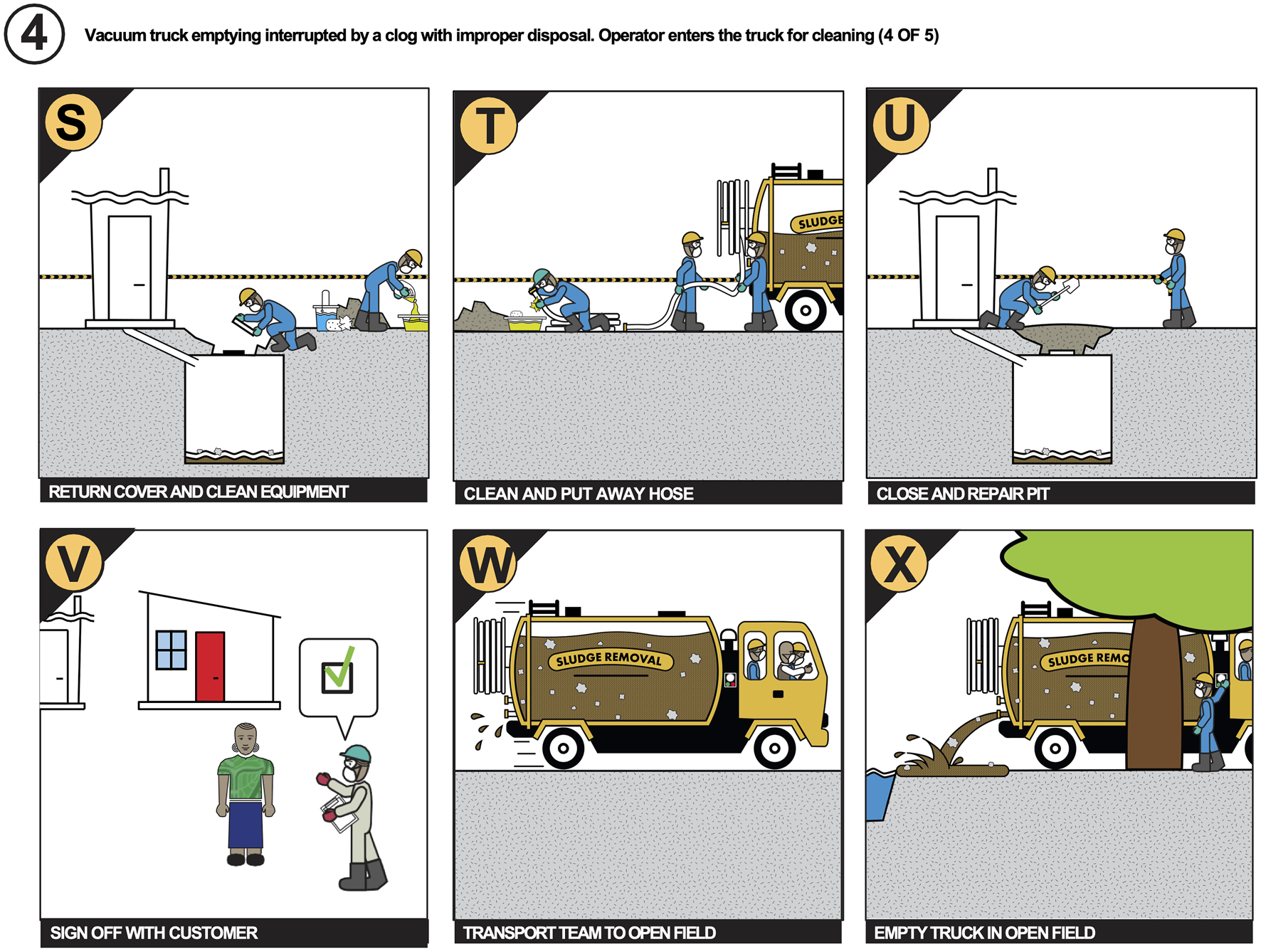 4

Vacuum truck emptying interrupted by a clog with improper disposal. Operator enters the truck for cleaning (4 OF 5)

S

RETURN COVER AND CLEAN EQUIPMENT

T

SLUDGE

CLEAN AND PUT AWAY HOSE

U

CLOSE AND REPAIR PIT

V

SIGN OFF WITH CUSTOMER

W

SLUDGE REMOVAL

TRANSPORT TEAM TO OPEN FIELD

X

SLUDGE REMO

EMPTY TRUCK IN OPEN FIELD