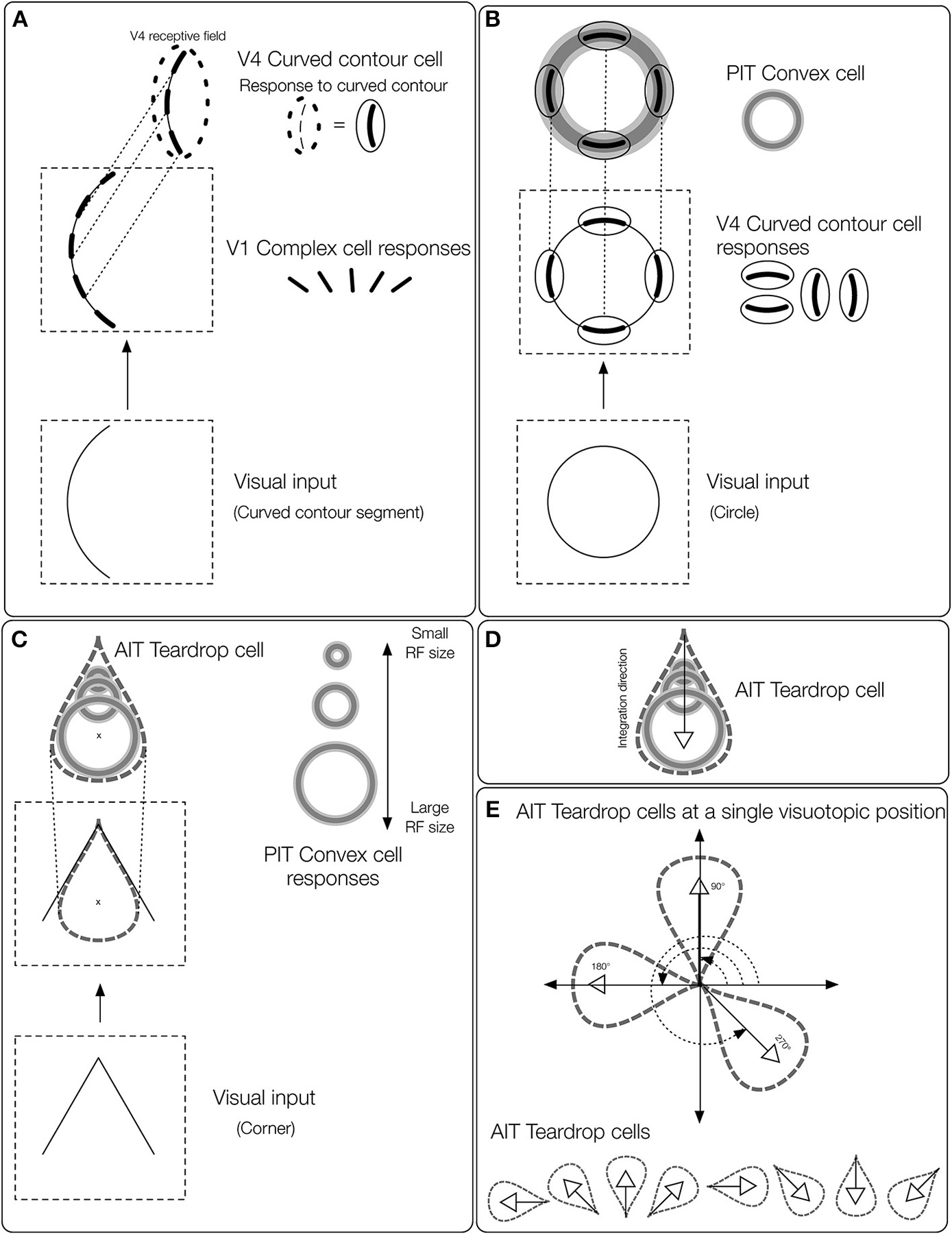 A

V4 receptive field

V4 Curved contour cell

Response to curved contour

=

V1 Complex cell responses

Visual input

(Curved contour segment)

B

PIT Convex cell

V4 Curved contour cell responses

Visual input

(Circle)

C

AIT Teardrop cell

x

x

Small RF size

Large RF size

PIT Convex cell responses

Visual input

(Corner)

D

Integration direction

AIT Teardrop cell

E

AIT Teardrop cells at a single visuotopic position

90°

180°

270°

AIT Teardrop cells