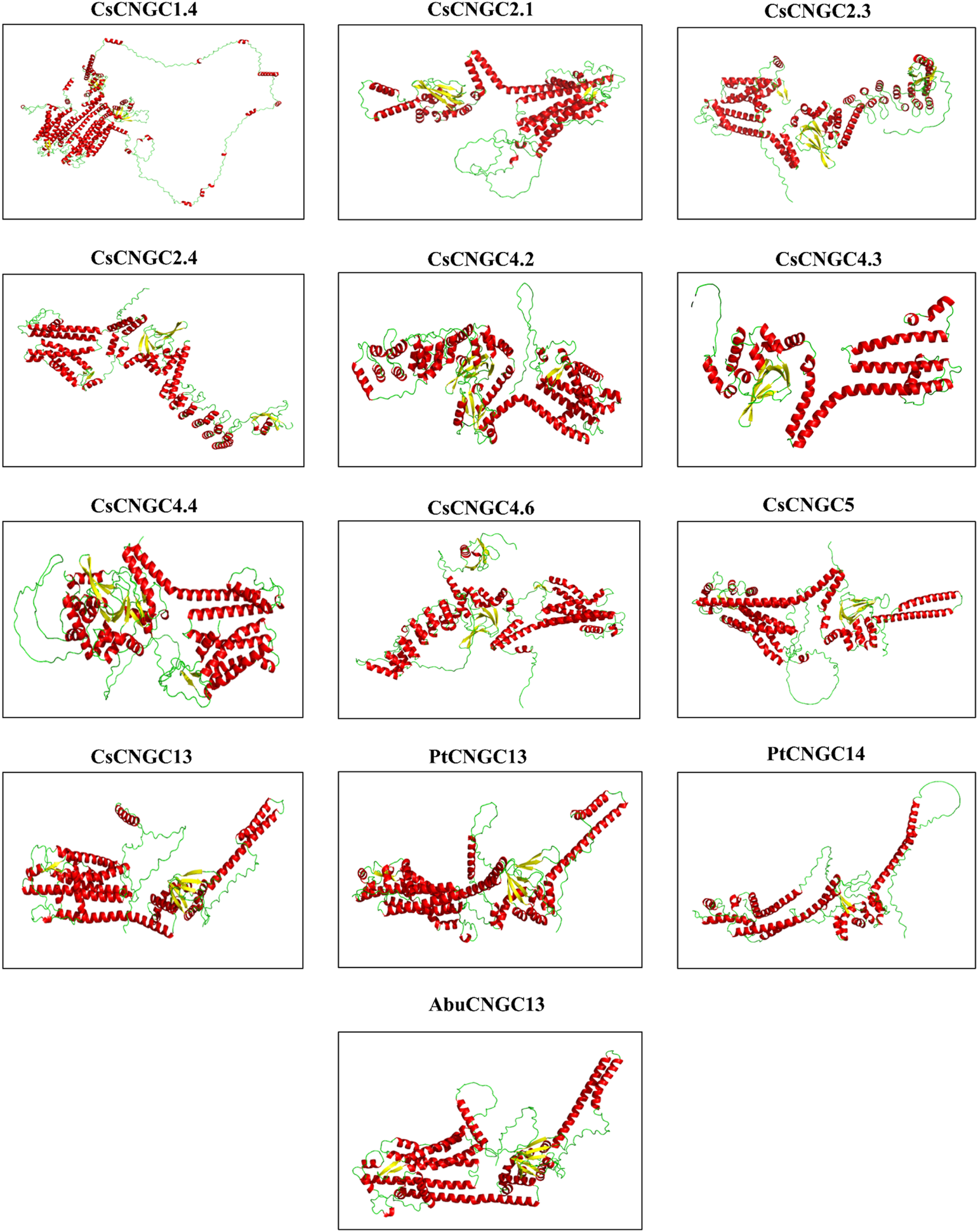 CsCNGC1.4

CsCNGC2.1

CsCNGC2.3

CsCNGC2.4

CsCNGC4.2

CsCNGC4.3

CsCNGC4.4

CsCNGC4.6

CsCNGC5

CsCNGC13

PtCNGC13

PtCNGC14

AbuCNGC13