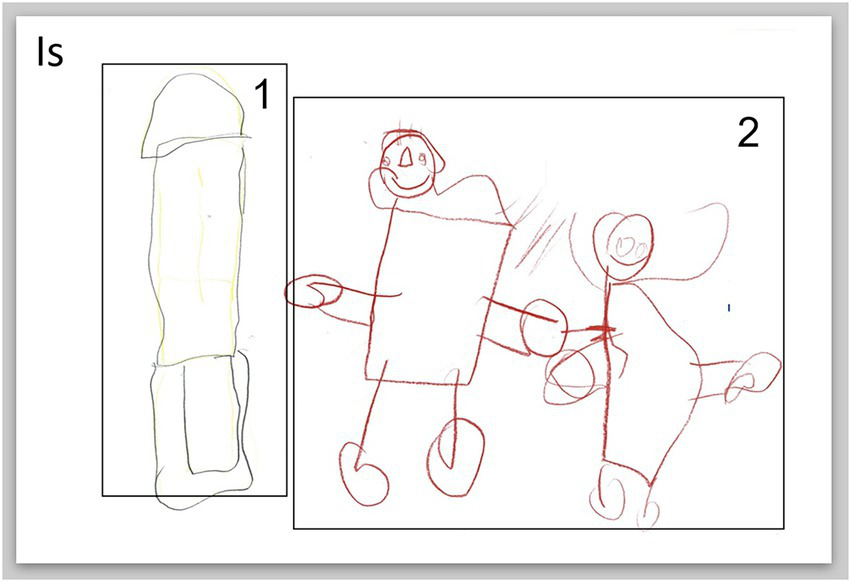 Is
1
2