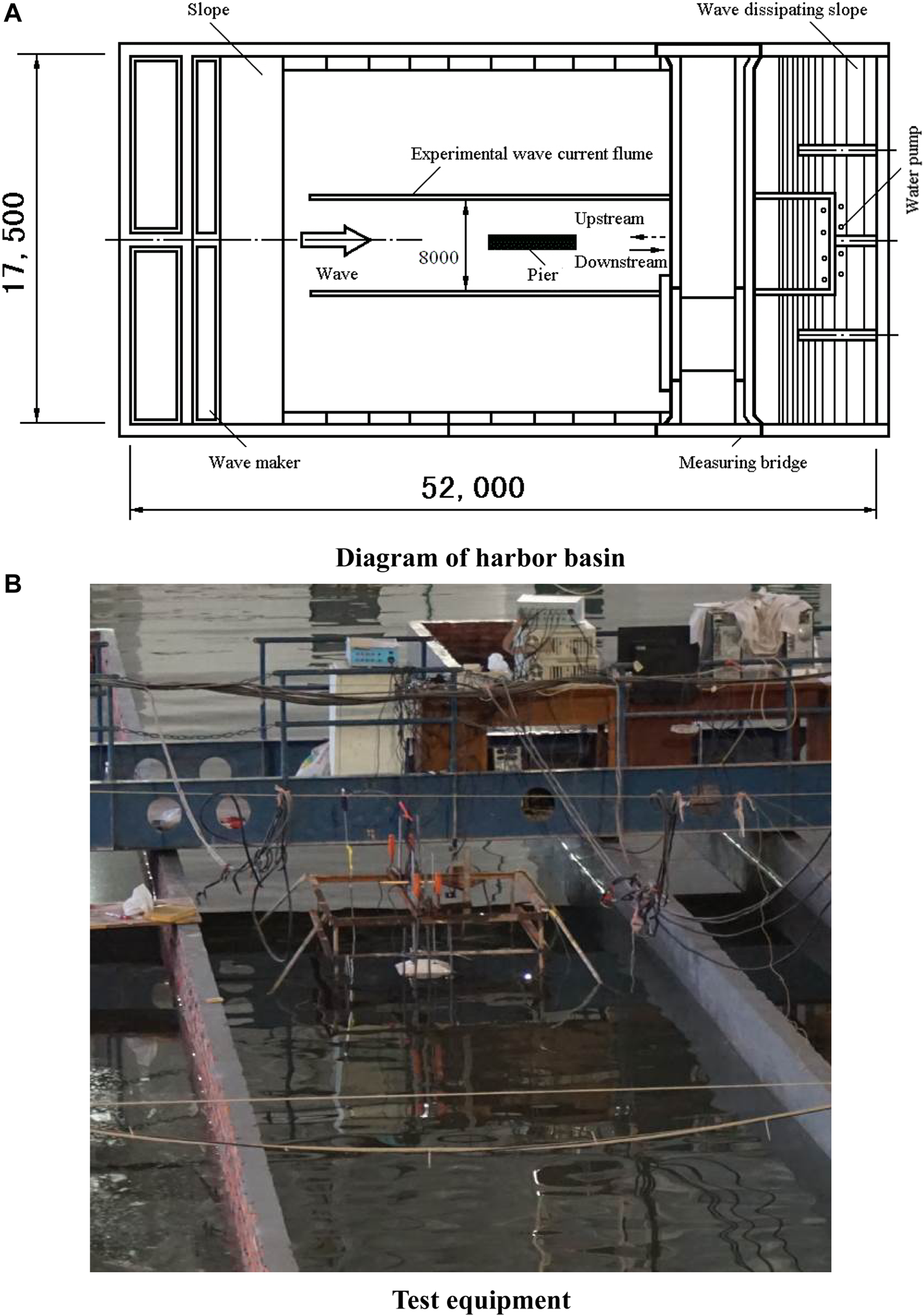 A

Slope

Wave dissipating slope

17, 500

Experimental wave current flume

Water pump

Upstream

Wave

8000

Pier

Downstream

Wave maker

Measuring bridge

52, 000

Diagram of harbor basin

B

Test equipment