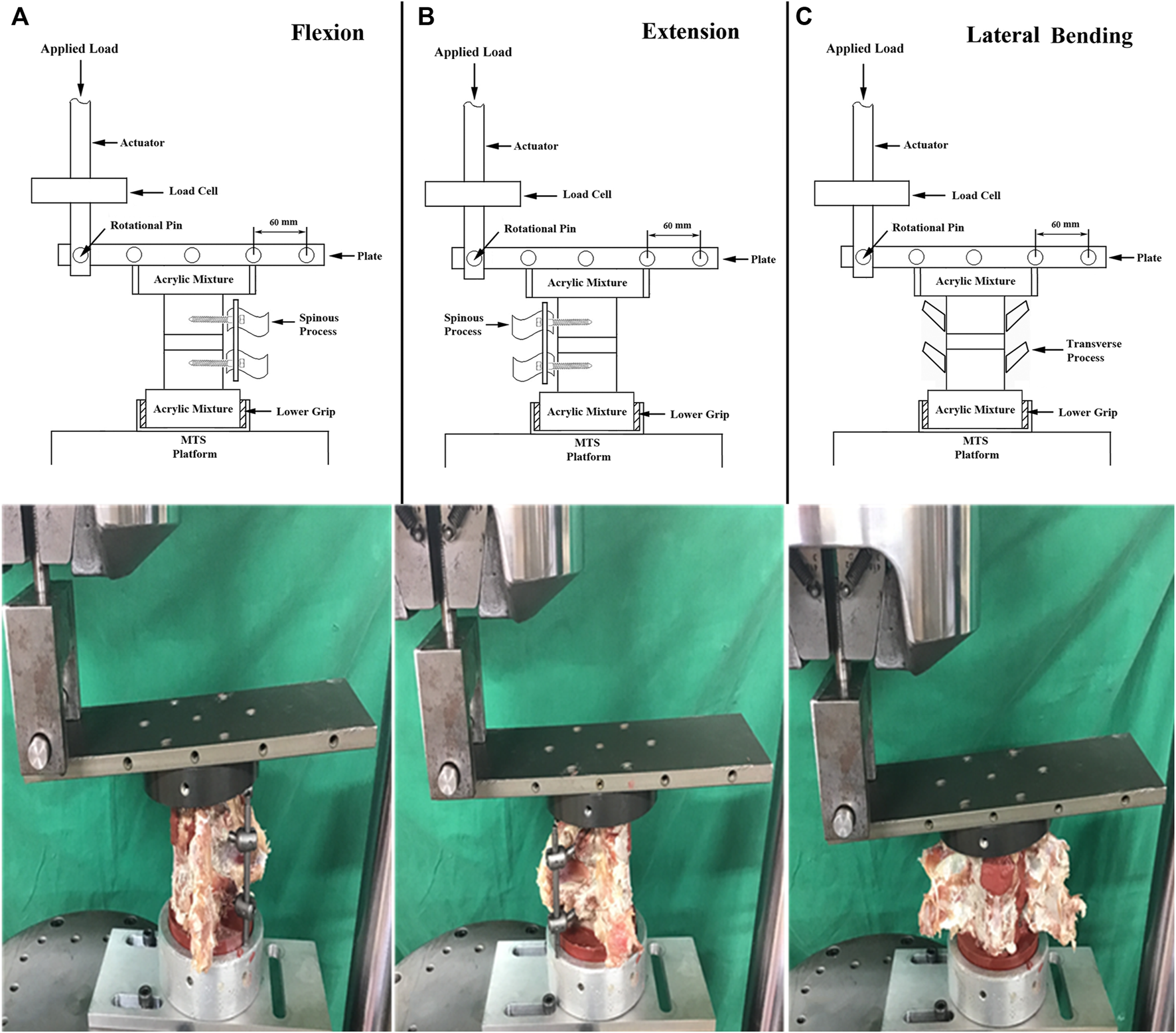 A

Flexion

Applied Load

Actuator

Load Cell

Rotational Pin

60 mm

Plate

Acrylic Mixture

Spinous Process

Acrylic Mixture

Lower Grip

MTS Platform

B

Extension

Applied Load

Actuator

Load Cell

Rotational Pin

60 mm

Plate

Acrylic Mixture

Spinous Process

Acrylic Mixture

Lower Grip

MTS Platform

C

Lateral Bending

Applied Load

Actuator

Load Cell

Rotational Pin

60 mm

Plate

Acrylic Mixture

Transverse Process

Acrylic Mixture

Lower Grip

MTS Platform