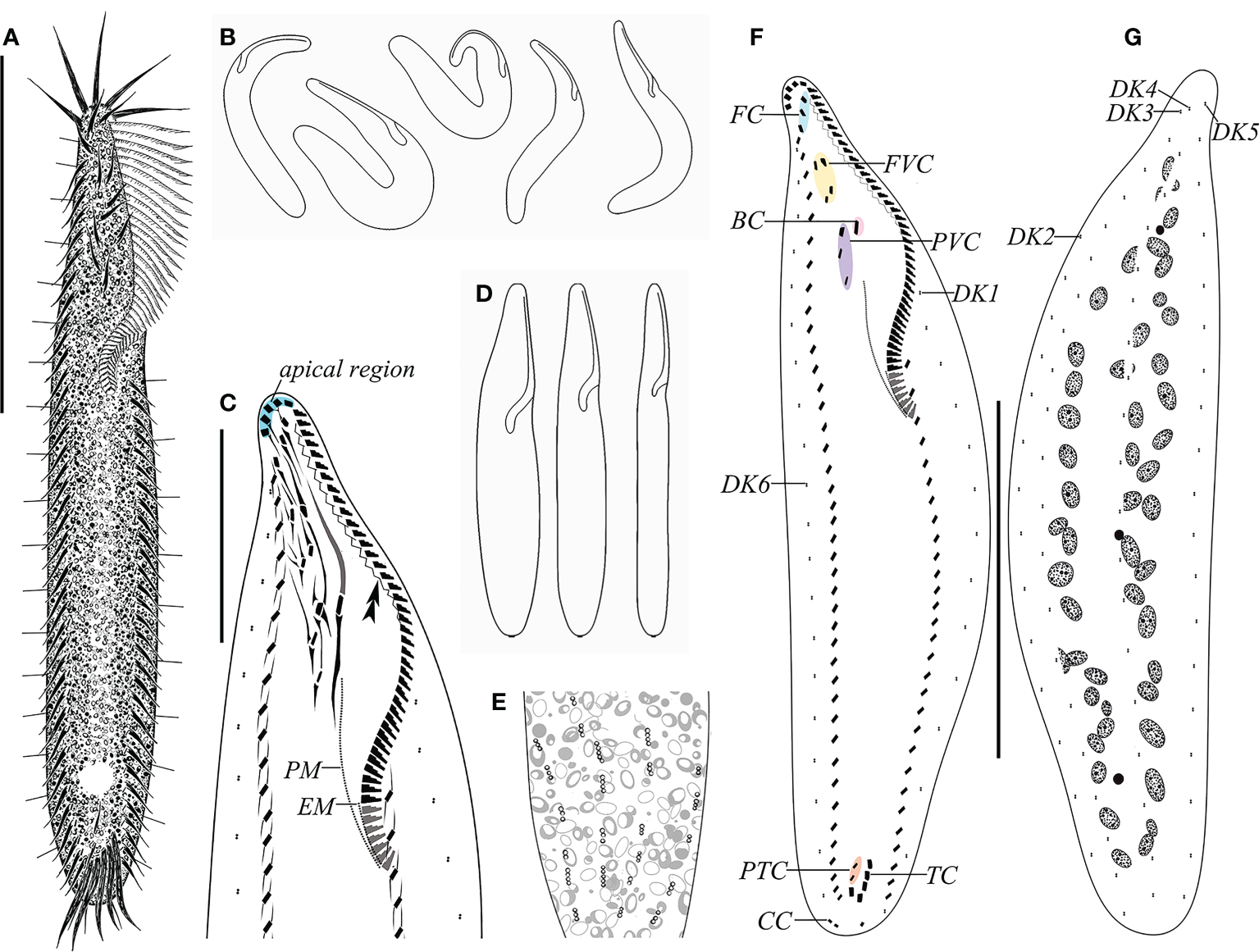 A

B

C

apical region

PM

EM

D

E

F

FC

FVC

BC

PVC

DK1

DK6

PTC

TC

CC

G

DK4

DK3

DK5

DK2