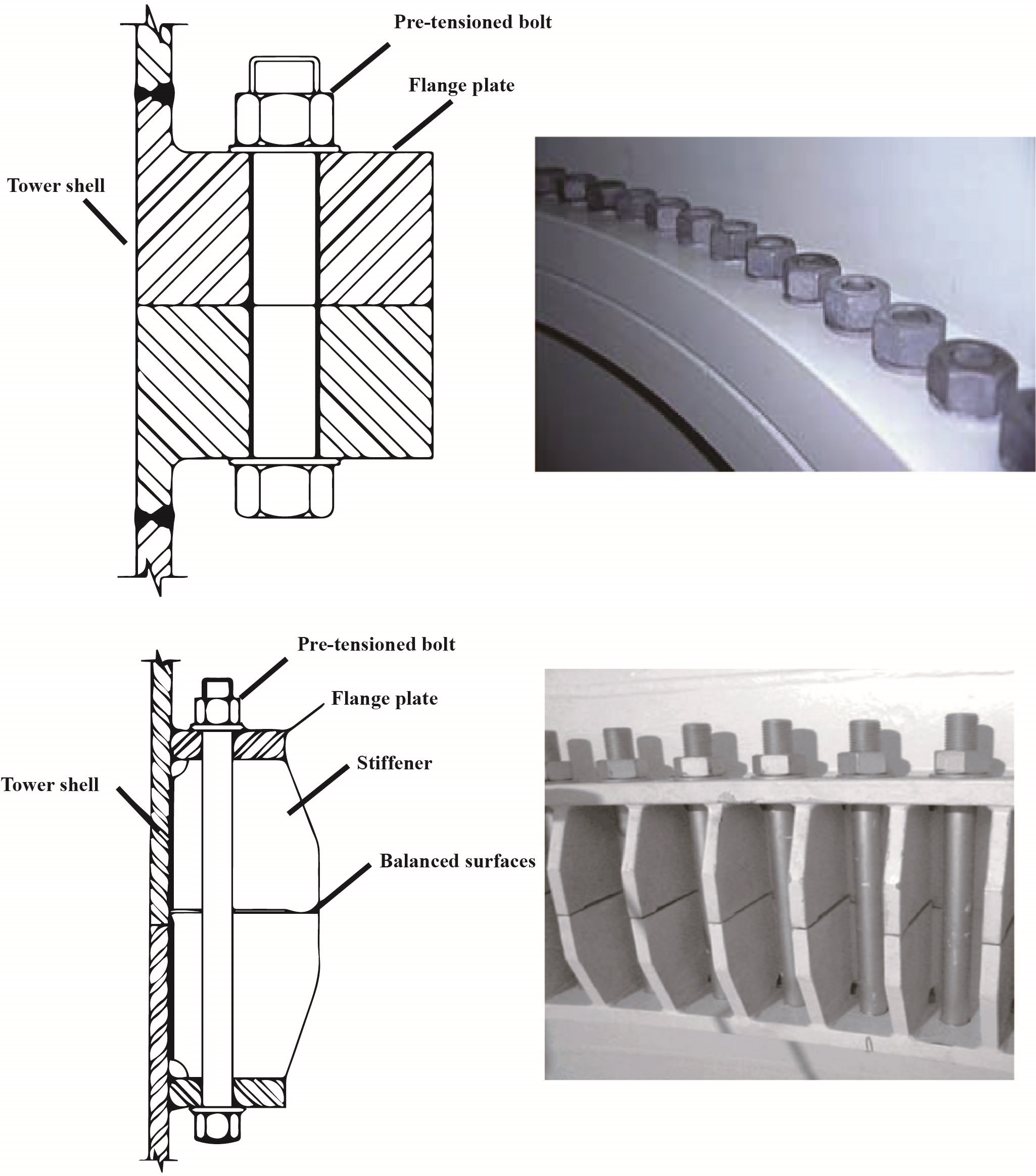 Pre-tensioned bolt

Flange plate

Tower shell

Pre-tensioned bolt

Flange plate

Stiffener

Tower shell

Balanced surfaces