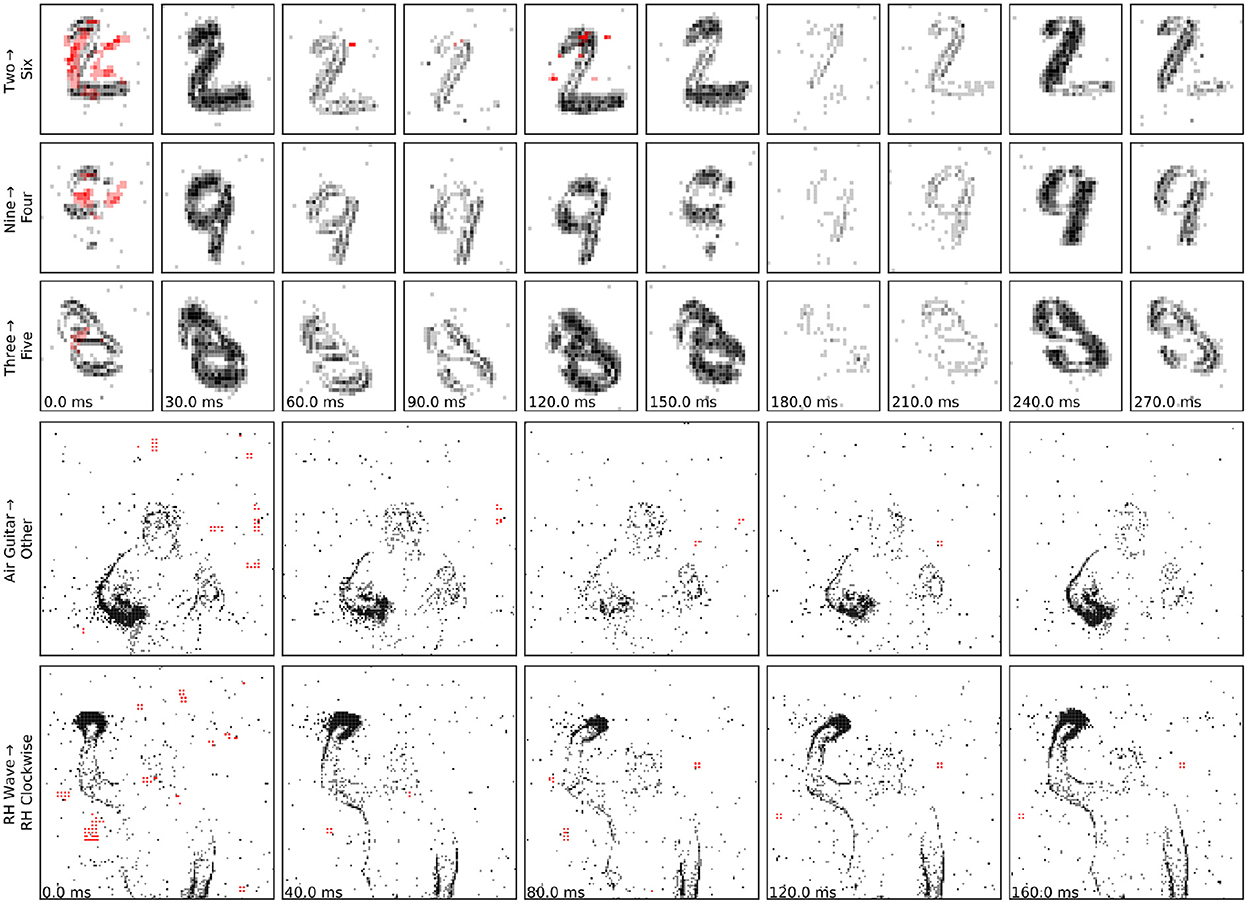 Two → Six

Nine → Four

Three → Five

0.0 ms
30.0 ms
60.0 ms
90.0 ms
120.0 ms
150.0 ms
180.0 ms
210.0 ms
240.0 ms
270.0 ms

Air Guitar → Other

RH Wave → RH Clockwise

0.0 ms
40.0 ms
80.0 ms
120.0 ms
160.0 ms