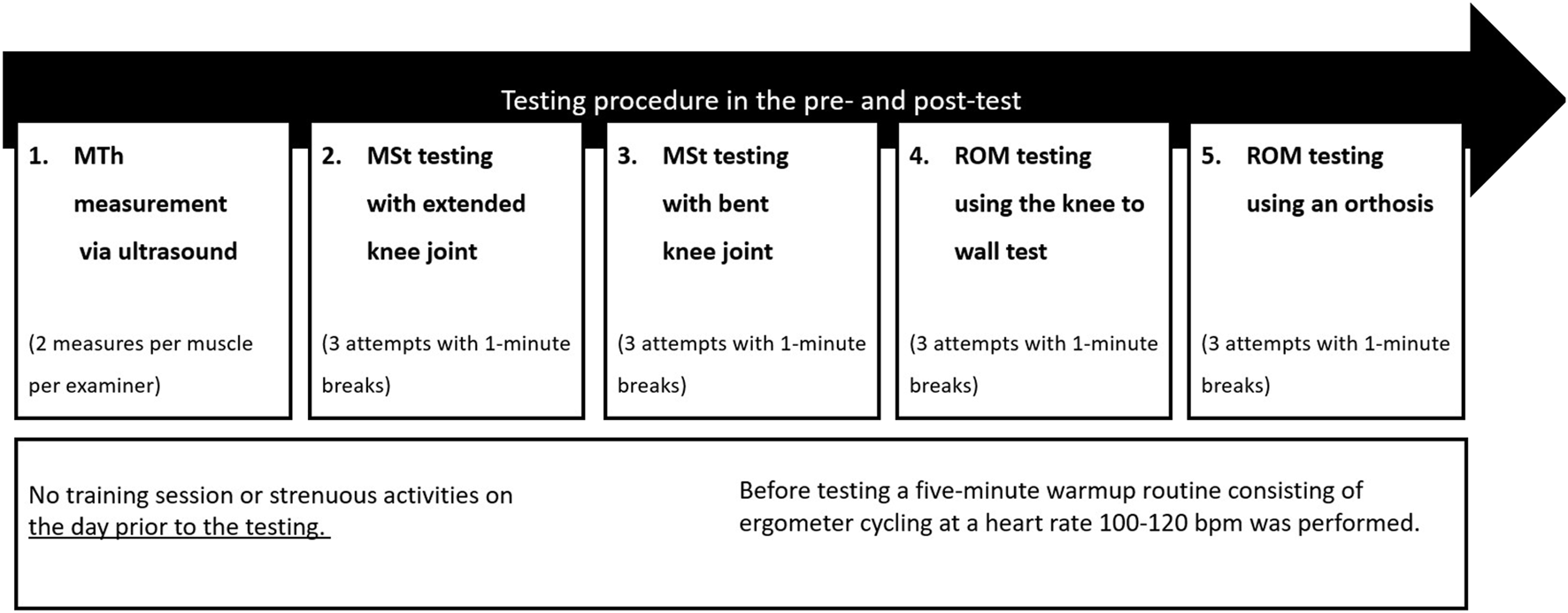 Testing procedure in the pre- and post-test

1. MTh measurement via ultrasound

(2 measures per muscle per examiner)

2. MSt testing with extended knee joint

(3 attempts with 1-minute breaks)

3. MSt testing with bent knee joint

(3 attempts with 1-minute breaks)

4. ROM testing using the knee to wall test

(3 attempts with 1-minute breaks)

5. ROM testing using an orthosis

(3 attempts with 1-minute breaks)

No training session or strenuous activities on the day prior to the testing.

Before testing a five-minute warmup routine consisting of ergometer cycling at a heart rate 100-120 bpm was performed.