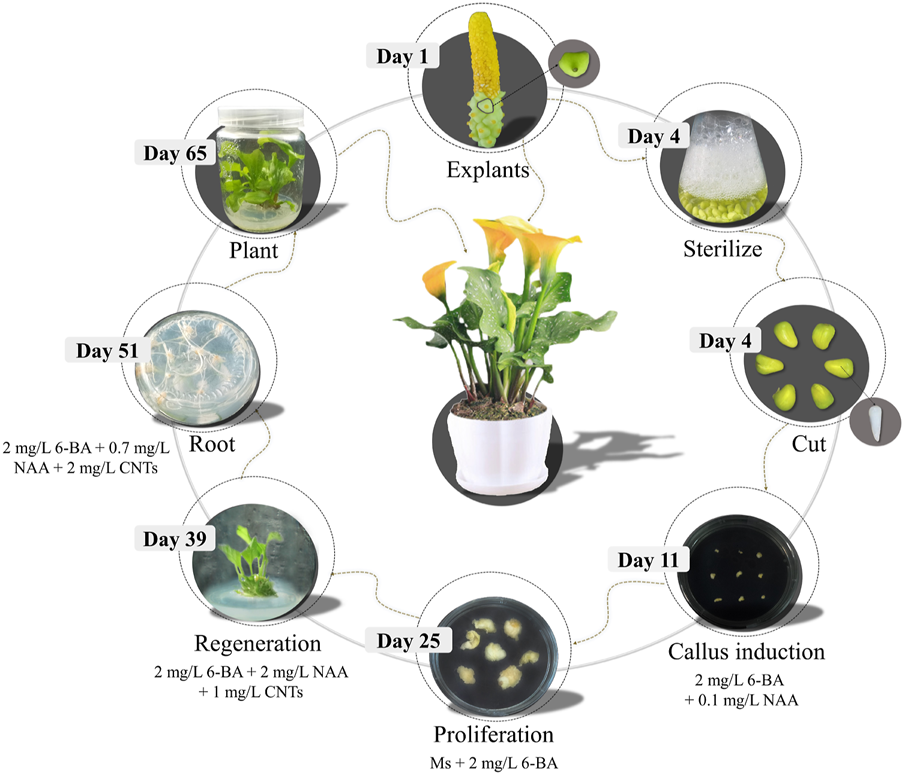 Day 1

Explants

Day 4

Sterilize

Day 4

Cut

Day 11

Callus induction

2 mg/L 6-BA + 0.1 mg/L NAA

Day 25

Proliferation

Ms + 2 mg/L 6-BA

Day 39

Regeneration

2 mg/L 6-BA + 2 mg/L NAA + 1 mg/L CNTs

Day 51

Root

2 mg/L 6-BA + 0.7 mg/L NAA + 2 mg/L CNTs

Day 65

Plant