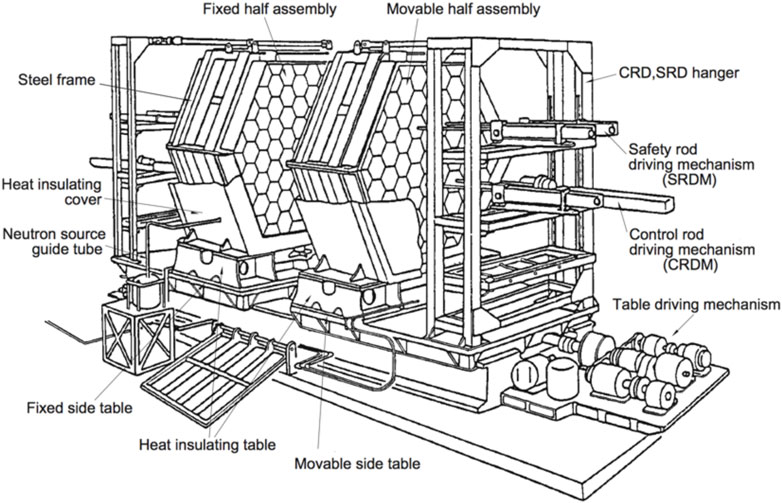 Fixed half assembly

Movable half assembly

Steel frame

CRD,SRD hanger

Safety rod driving mechanism (SRDM)

Heat insulating cover

Neutron source guide tube

Control rod driving mechanism (CRDM)

Table driving mechanism

Fixed side table

Heat insulating table

Movable side table