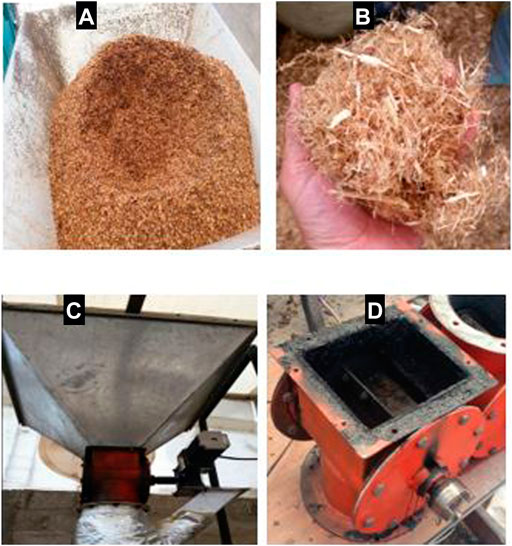 A

B

C

D