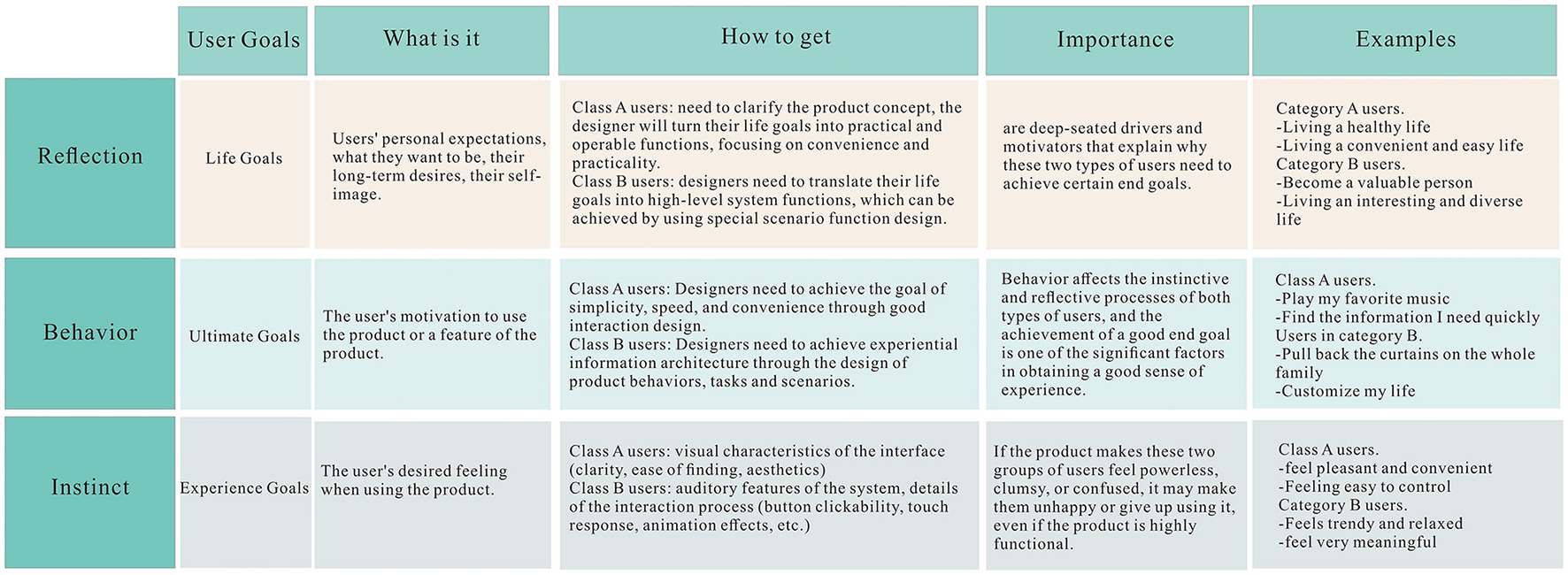 | | User Goals | What is it | How to get | Importance | Examples |
|---|---|---|---|---|---|
| Reflection | Life Goals | Users' personal expectations, what they want to be, their long-term desires, their self-image. | Class A users: need to clarify the product concept, the designer will turn their life goals into practical and operable functions, focusing on convenience and practicality. Class B users: designers need to translate their life goals into high-level system functions, which can be achieved by using special scenario function design. | are deep-seated drivers and motivators that explain why these two types of users need to achieve certain end goals. | Category A users. -Living a healthy life -Living a convenient and easy life Category B users. -Become a valuable person -Living an interesting and diverse life |
| Behavior | Ultimate Goals | The user's motivation to use the product or a feature of the product. | Class A users: Designers need to achieve the goal of simplicity, speed, and convenience through good interaction design. Class B users: Designers need to achieve experiential information architecture through the design of product behaviors, tasks and scenarios. | Behavior affects the instinctive and reflective processes of both types of users, and the achievement of a good end goal is one of the significant factors in obtaining a good sense of experience. | Class A users. -Play my favorite music -Find the information I need quickly Users in category B. -Pull back the curtains on the whole family -Customize my life |
| Instinct | Experience Goals | The user's desired feeling when using the product. | Class A users: visual characteristics of the interface (clarity, ease of finding, aesthetics) Class B users: auditory features of the system, details of the interaction process (button clickability, touch response, animation effects, etc.) | If the product makes these two groups of users feel powerless, clumsy, or confused, it may make them unhappy or give up using it, even if the product is highly functional. | Class A users. -feel pleasant and convenient -Feeling easy to control Category B users. -Feels trendy and relaxed -feel very meaningful |