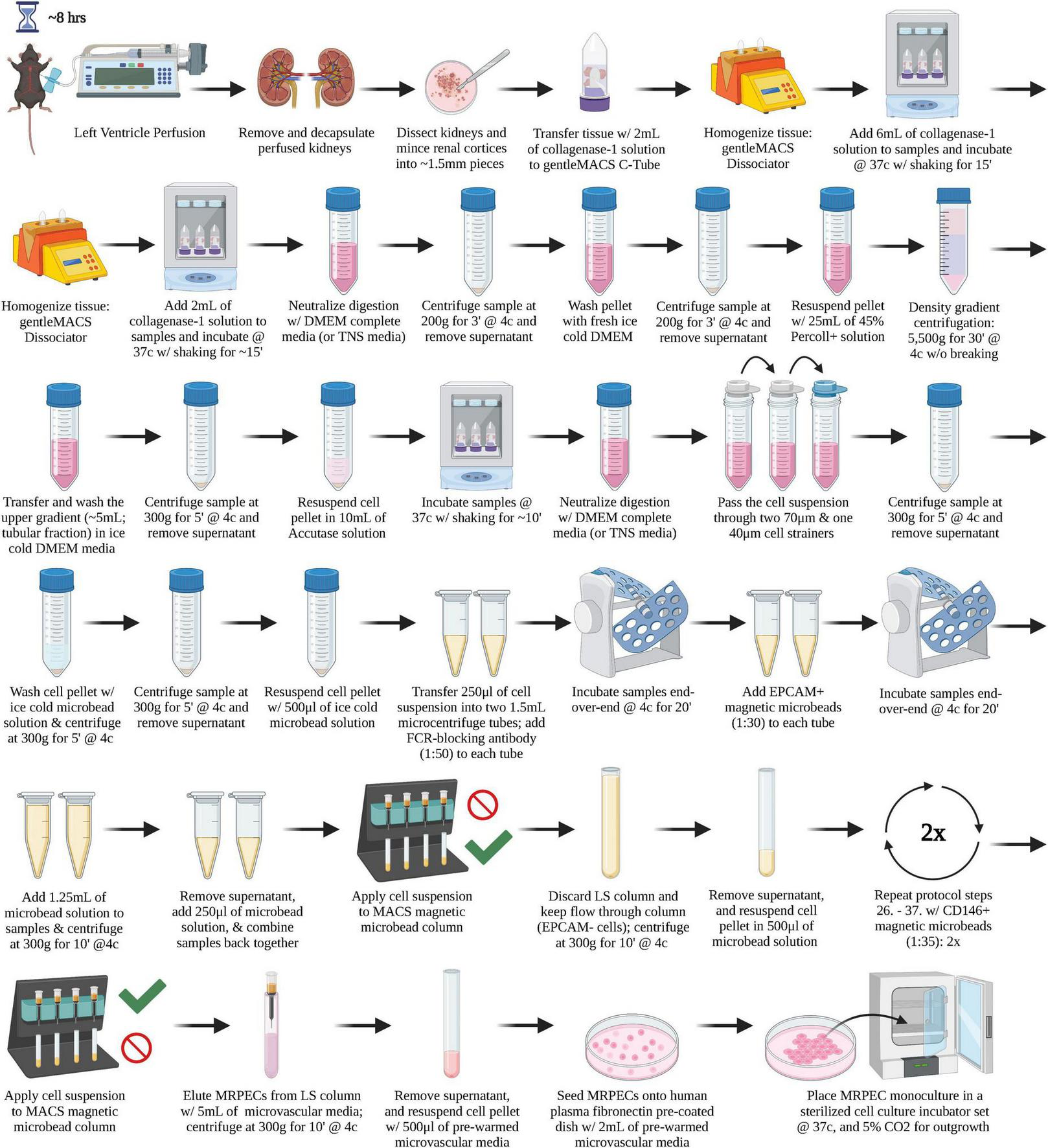 ~8 hrs

Left Ventricle Perfusion

Remove and decapsulate perfused kidneys

Dissect kidneys and mince renal cortices into ~1.5mm pieces

Transfer tissue w/ 2mL of collagenase-1 solution to gentleMACS C-Tube

Homogenize tissue: gentleMACS Dissociator

Add 6mL of collagenase-1 solution to samples and incubate @ 37c w/ shaking for 15'

Homogenize tissue: gentleMACS Dissociator

Add 2mL of collagenase-1 solution to samples and incubate @ 37c w/ shaking for ~15'

Neutralize digestion w/ DMEM complete media (or TNS media)

Centrifuge sample at 200g for 3' @ 4c and remove supernatant

Wash pellet with fresh ice cold DMEM

Centrifuge sample at 200g for 3' @ 4c and remove supernatant

Resuspend pellet w/ 25mL of 45% Percoll+ solution

Density gradient centrifugation: 5,500g for 30' @ 4c w/o breaking

Transfer and wash the upper gradient (~5mL; tubular fraction) in ice cold DMEM media

Centrifuge sample at 300g for 5' @ 4c and remove supernatant

Resuspend cell pellet in 10mL of Accutase solution

Incubate samples @ 37c w/ shaking for ~10'

Neutralize digestion w/ DMEM complete media (or TNS media)

Pass the cell suspension through two 70μm & one 40μm cell strainers

Centrifuge sample at 300g for 5' @ 4c and remove supernatant

Wash cell pellet w/ ice cold microbead solution & centrifuge at 300g for 5' @ 4c

Centrifuge sample at 300g for 5' @ 4c and remove supernatant

Resuspend cell pellet w/ 500μl of ice cold microbead solution

Transfer 250μl of cell suspension into two 1.5mL microcentrifuge tubes; add FCR-blocking antibody (1:50) to each tube

Incubate samples end-over-end @ 4c for 20'

Add EPCAM+ magnetic microbeads (1:30) to each tube

Incubate samples end-over-end @ 4c for 20'

Add 1.25mL of microbead solution to samples & centrifuge at 300g for 10' @4c

Remove supernatant, add 250μl of microbead solution, & combine samples back together

Apply cell suspension to MACS magnetic microbead column

Discard LS column and keep flow through column (EPCAM- cells); centrifuge at 300g for 10' @ 4c

Remove supernatant, and resuspend cell pellet in 500μl of microbead solution

2x

Repeat protocol steps 26. - 37. w/ CD146+ magnetic microbeads (1:35): 2x

Apply cell suspension to MACS magnetic microbead column

Elute MRPECs from LS column w/ 5mL of microvascular media; centrifuge at 300g for 10' @ 4c

Remove supernatant, and resuspend cell pellet w/ 500μl of pre-warmed microvascular media

Seed MRPECs onto human plasma fibronectin pre-coated dish w/ 2mL of pre-warmed microvascular media

Place MRPEC monoculture in a sterilized cell culture incubator set @ 37c, and 5% CO2 for outgrowth