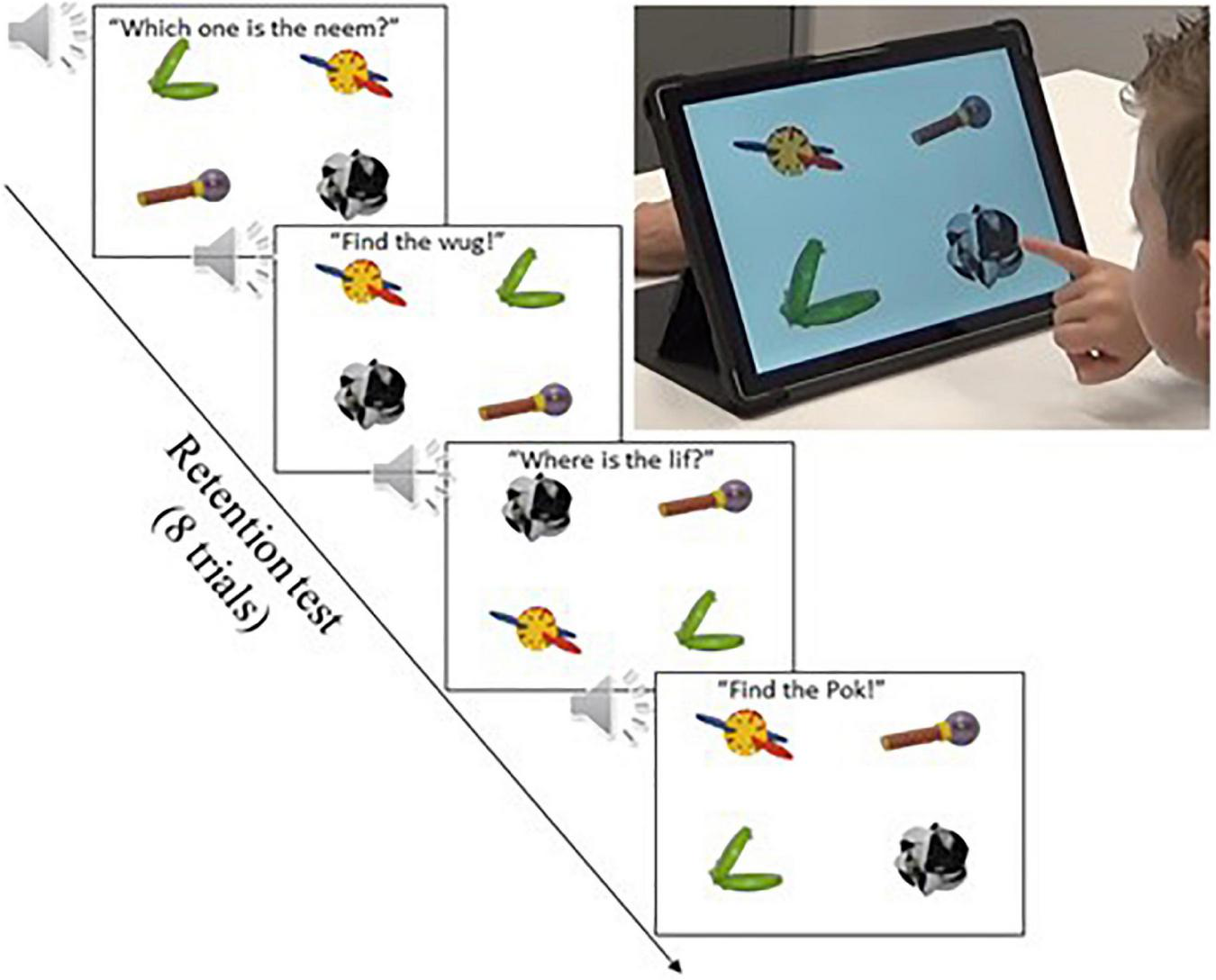 "Which one is the neem?"

"Find the wug!"

"Where is the lif?"

"Find the Pok!"

Retention test
(8 trials)