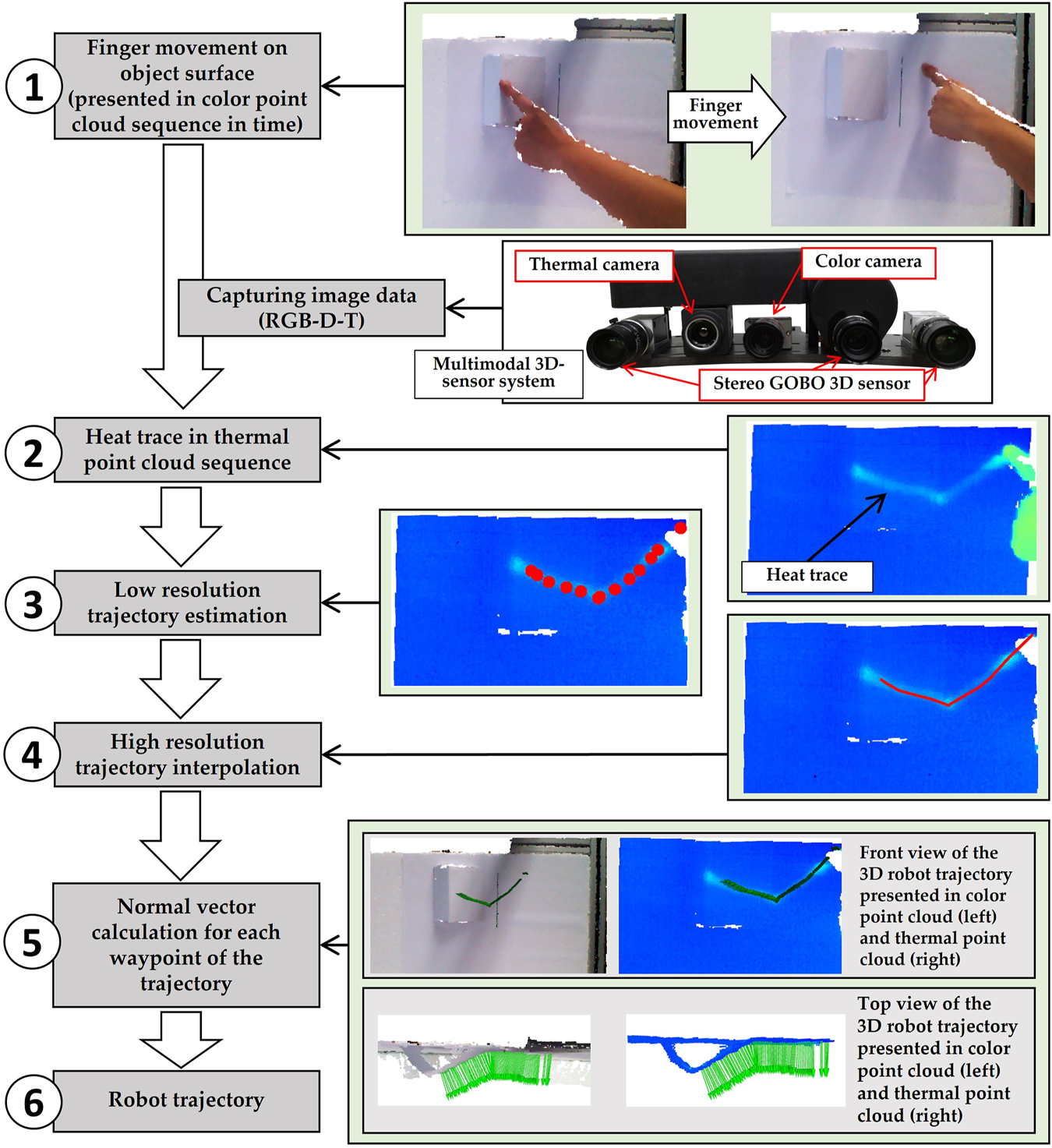 1
Finger movement on object surface (presented in color point cloud sequence in time)

Finger movement

Capturing image data (RGB-D-T)

Thermal camera

Color camera

Multimodal 3D-sensor system

Stereo GOBO 3D sensor

2
Heat trace in thermal point cloud sequence

Heat trace

3
Low resolution trajectory estimation

4
High resolution trajectory interpolation

5
Normal vector calculation for each waypoint of the trajectory

Front view of the 3D robot trajectory presented in color point cloud (left) and thermal point cloud (right)

Top view of the 3D robot trajectory presented in color point cloud (left) and thermal point cloud (right)

6
Robot trajectory