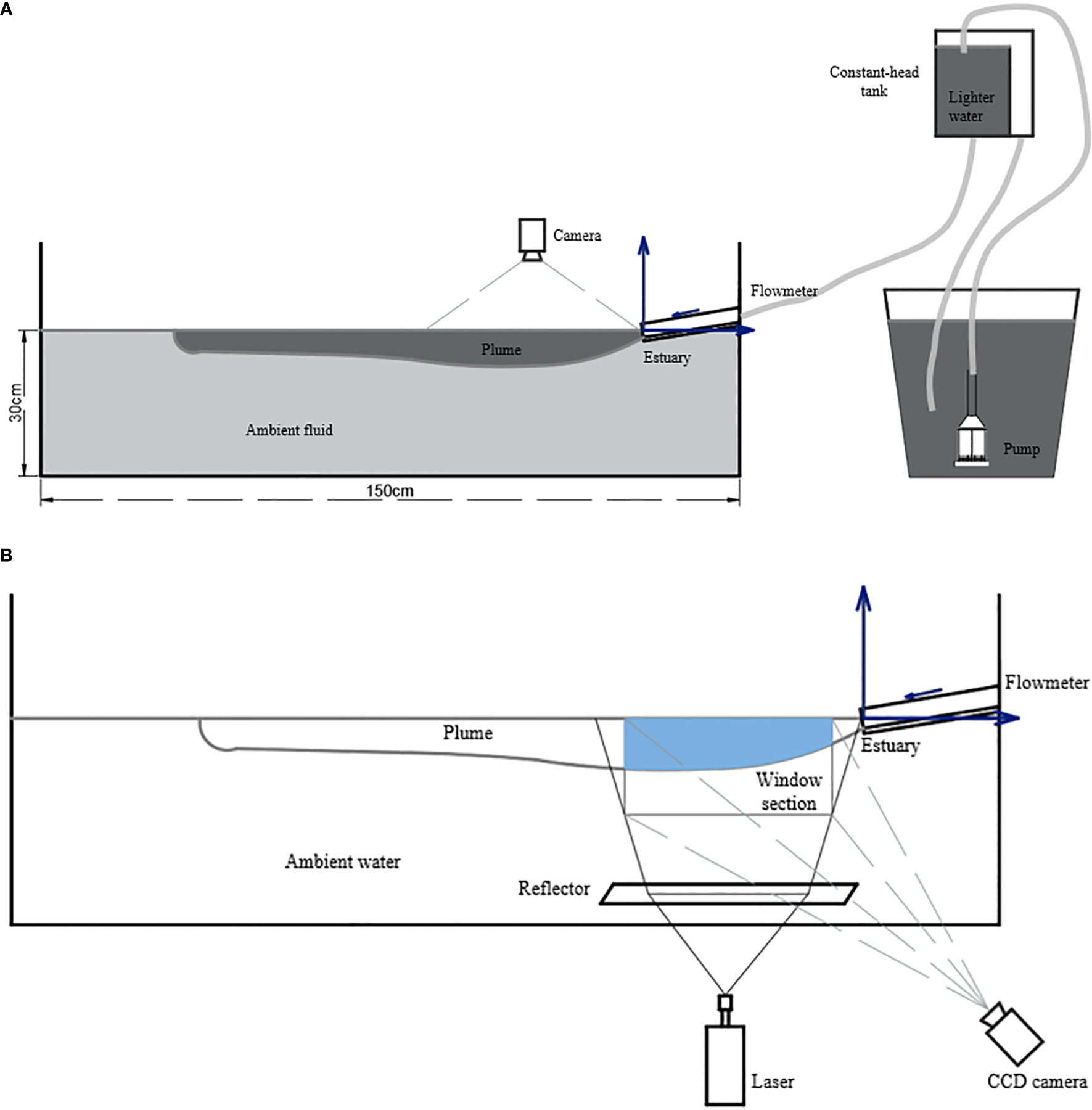 A

Constant-head tank

Lighter water

Camera

Flowmeter

Plume

Estuary

30cm

Ambient fluid

Pump

150cm

B

Flowmeter

Plume

Estuary

Window section

Ambient water

Reflector

Laser

CCD camera