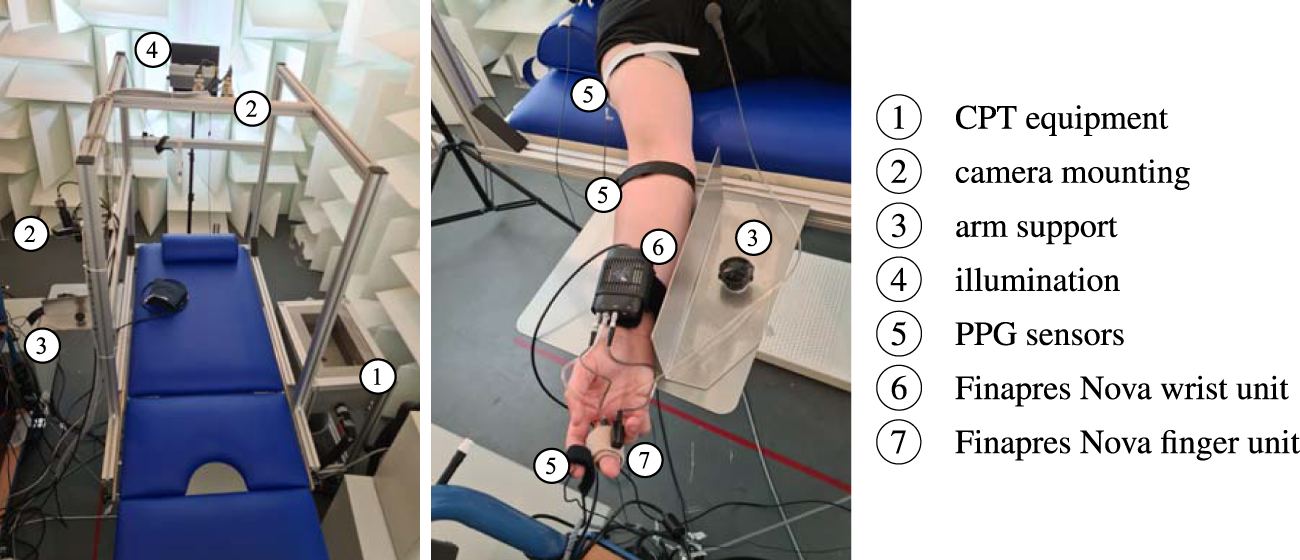 4
2
2
3
1

5
5
6
3
5
7

1 CPT equipment
2 camera mounting
3 arm support
4 illumination
5 PPG sensors
6 Finapres Nova wrist unit
7 Finapres Nova finger unit