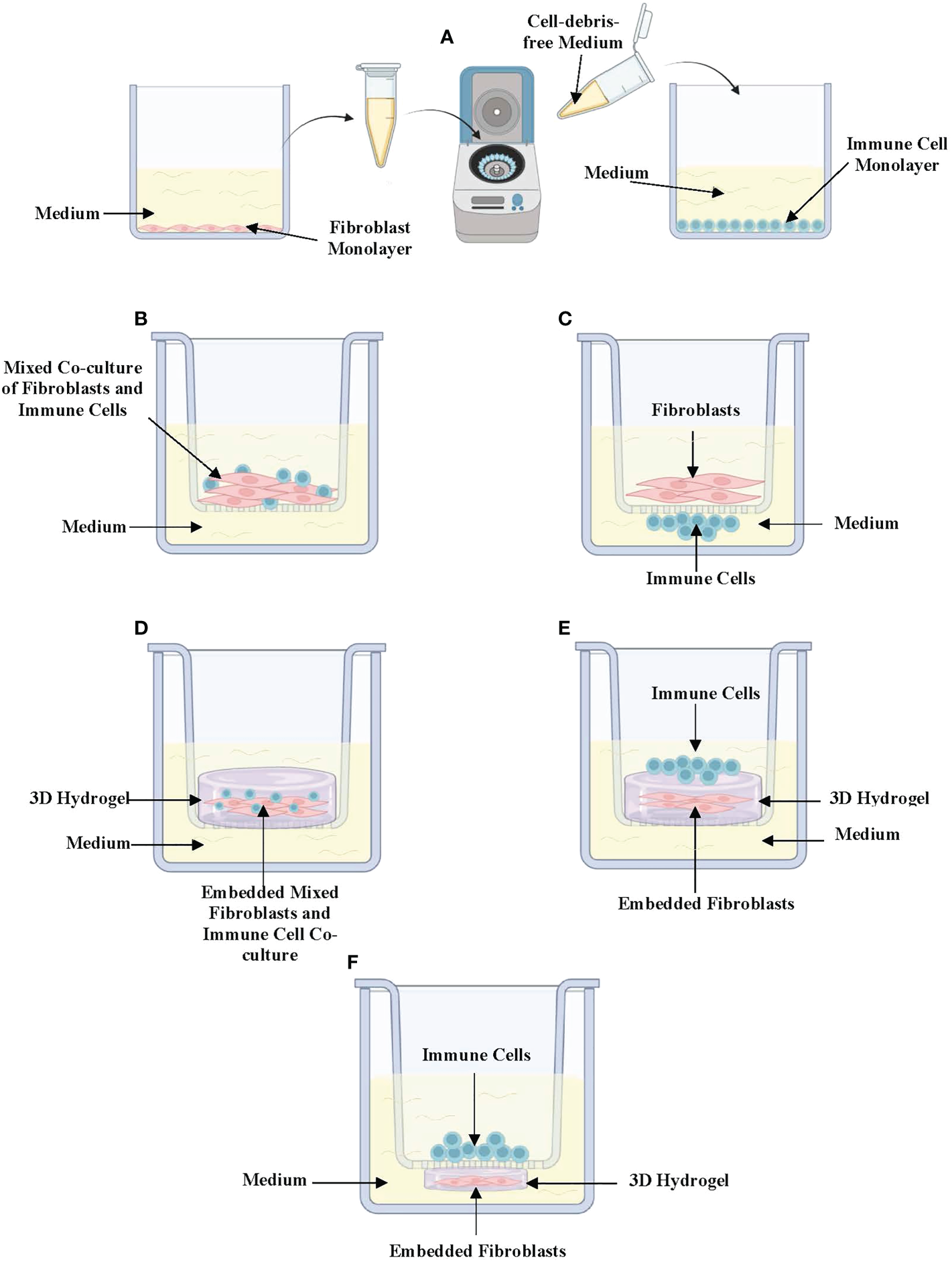 A

Cell-debris-free Medium

Medium

Fibroblast Monolayer

Medium

Immune Cell Monolayer

B

Mixed Co-culture of Fibroblasts and Immune Cells

Medium

C

Fibroblasts

Medium

Immune Cells

D

3D Hydrogel

Medium

Embedded Mixed Fibroblasts and Immune Cell Co-culture

E

Immune Cells

3D Hydrogel

Medium

Embedded Fibroblasts

F

Immune Cells

Medium

3D Hydrogel

Embedded Fibroblasts