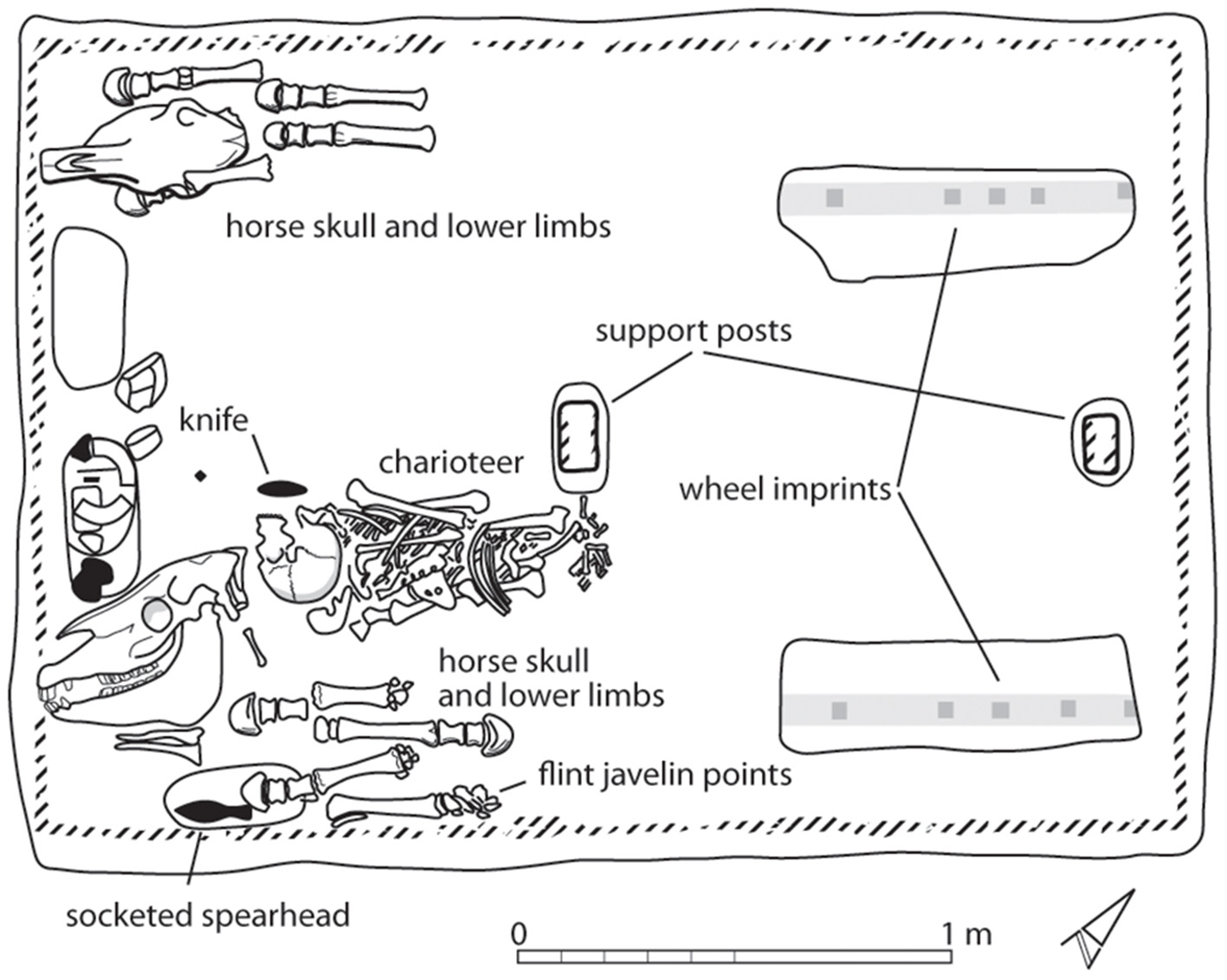 horse skull and lower limbs

support posts

knife

charioteer

wheel imprints

horse skull and lower limbs

flint javelin points

socketed spearhead

0

1 m