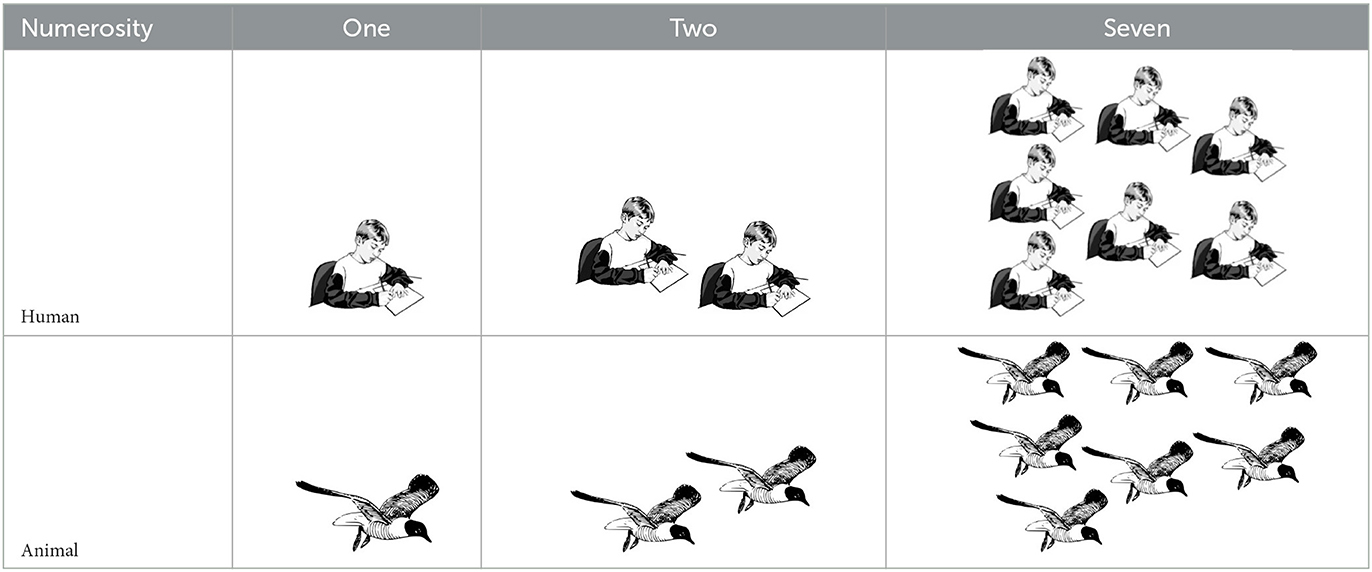 | Numerosity | One | Two | Seven |
|---|---|---|---|
| Human | | | |
| Animal | | | |