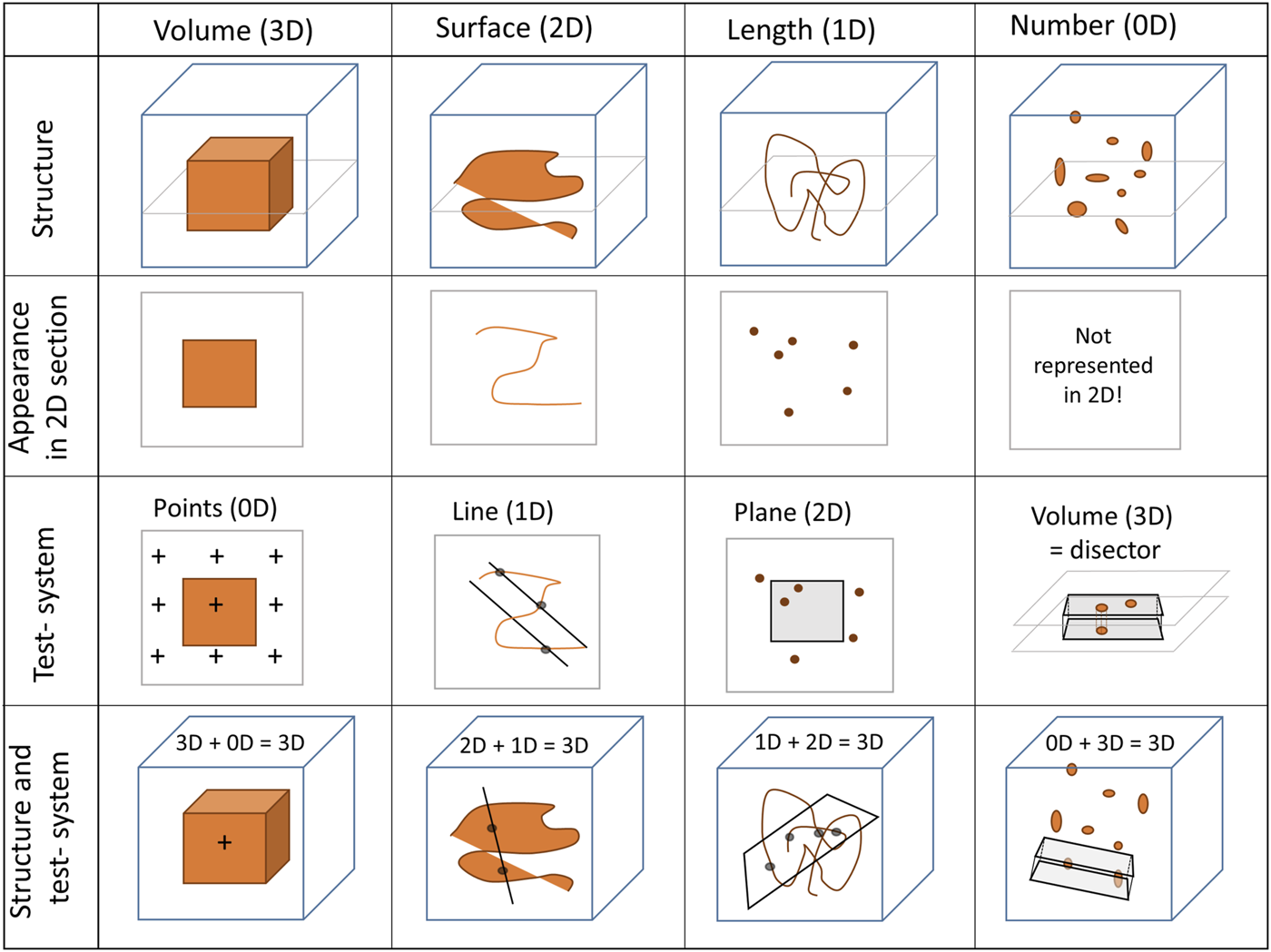 | | Volume (3D) | Surface (2D) | Length (1D) | Number (0D) |
|---|---|---|---|---|
| Structure | | | | |
| Appearance in 2D section | | | | Not represented in 2D! |
| Test- system | Points (0D) + + + + + + + + + | Line (1D) | Plane (2D) | Volume (3D) = disector |
| Structure and test- system | 3D + 0D = 3D + | 2D + 1D = 3D | 1D + 2D = 3D | 0D + 3D = 3D |