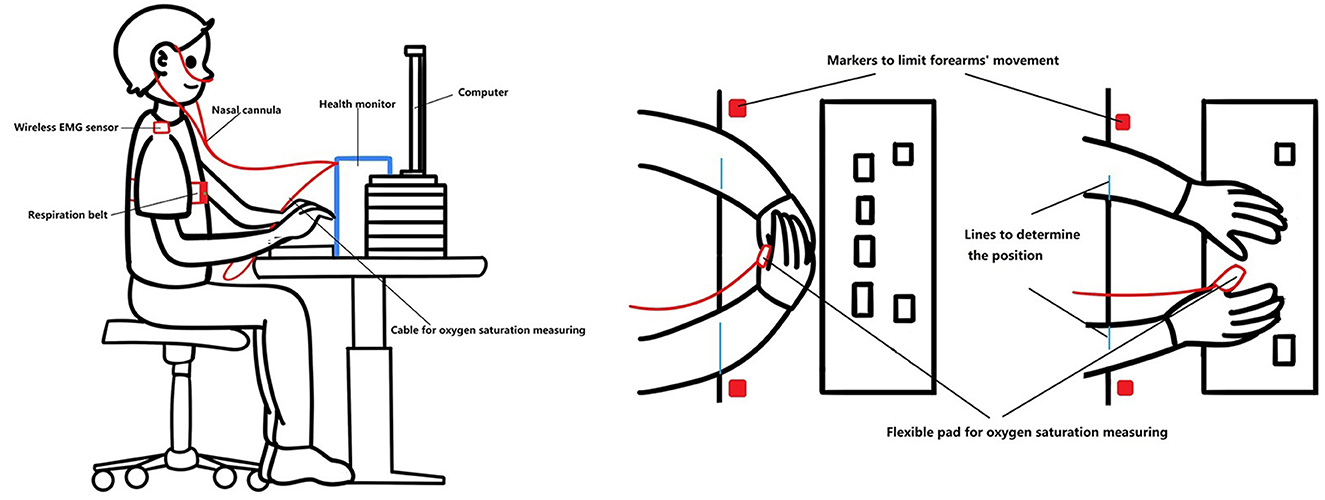 Wireless EMG sensor

Nasal cannula

Health monitor

Computer

Respiration belt

Cable for oxygen saturation measuring

Markers to limit forearms' movement

Lines to determine the position

Flexible pad for oxygen saturation measuring