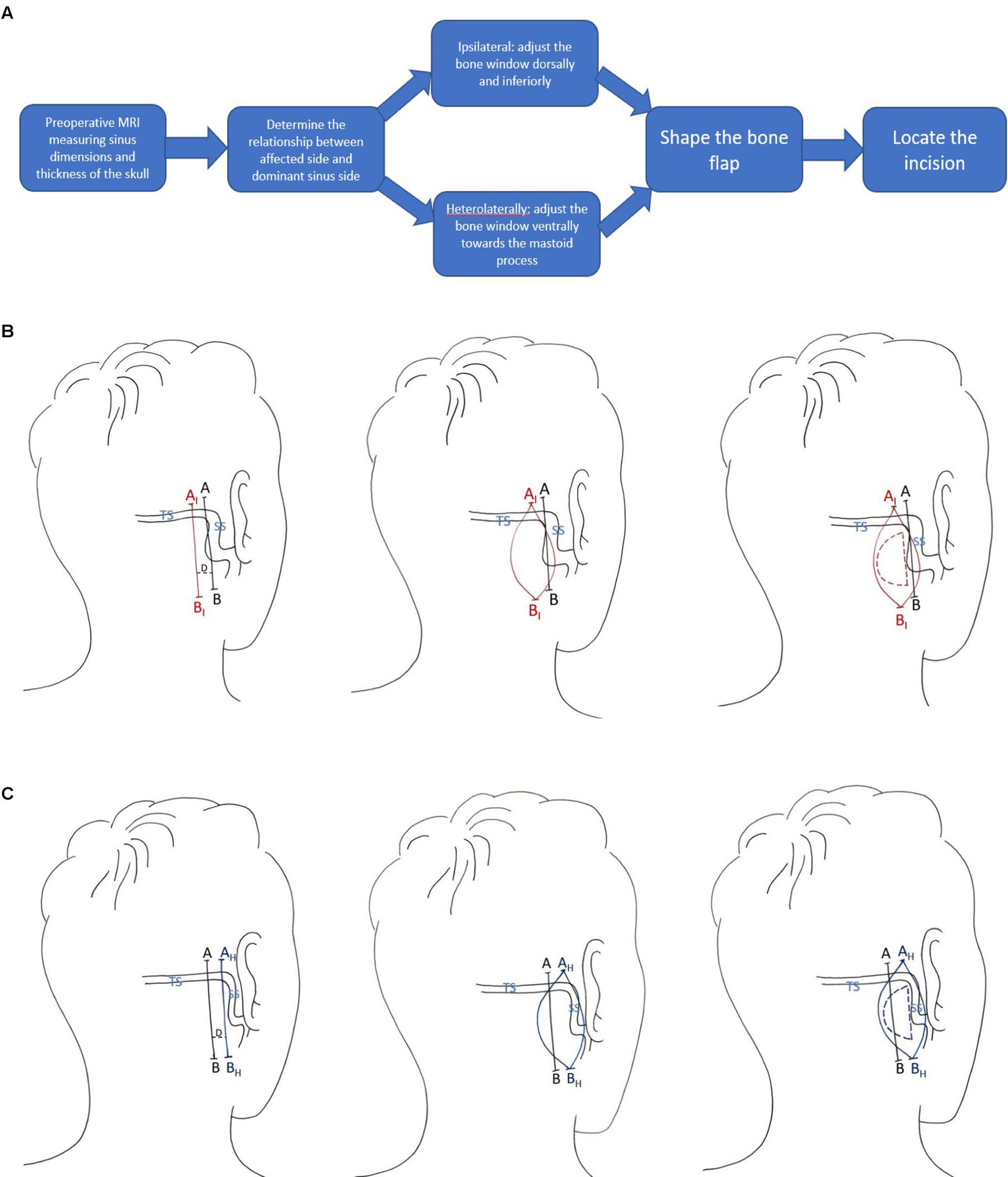 A

Preoperative MRI measuring sinus dimensions and thickness of the skull

Determine the relationship between affected side and dominant sinus side

Ipsilateral: adjust the bone window dorsally and inferiorly

Heterolaterally: adjust the bone window ventrally towards the mastoid process

Shape the bone flap

Locate the incision

B

$A_I$ A TS SS D B $B_I$

$A_I$ A TS SS B $B_I$

$A_I$ A TS SS B $B_I$

C

A $A_H$ TS SS D B $B_H$

A $A_H$ TS SS B $B_H$

A $A_H$ TS SS B $B_H$