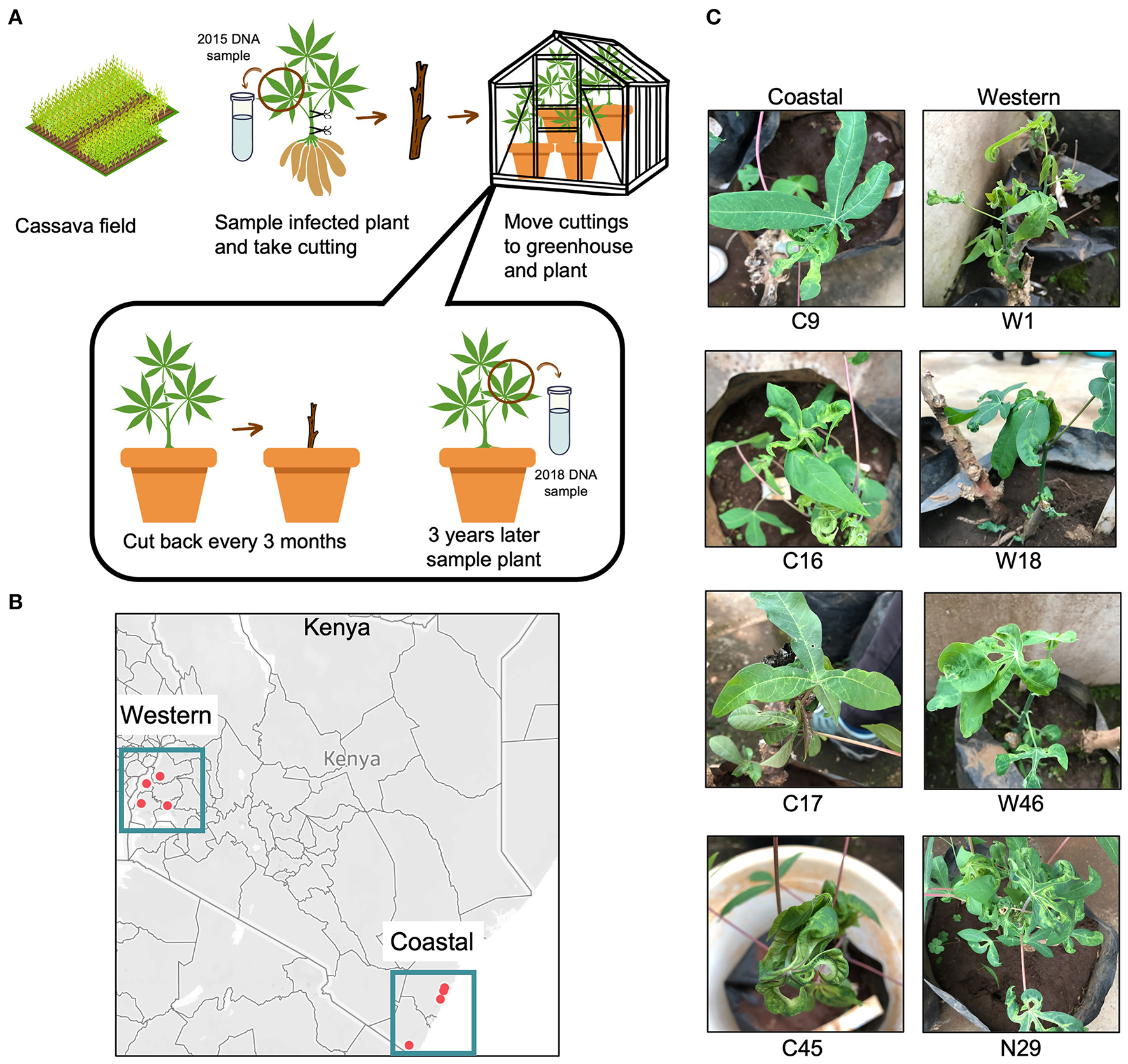 A

2015 DNA sample

Cassava field

Sample infected plant and take cutting

Move cuttings to greenhouse and plant

Cut back every 3 months

2018 DNA sample

3 years later sample plant

B

Kenya

Western

Kenya

Coastal

C

Coastal

Western

C9

W1

C16

W18

C17

W46

C45

N29