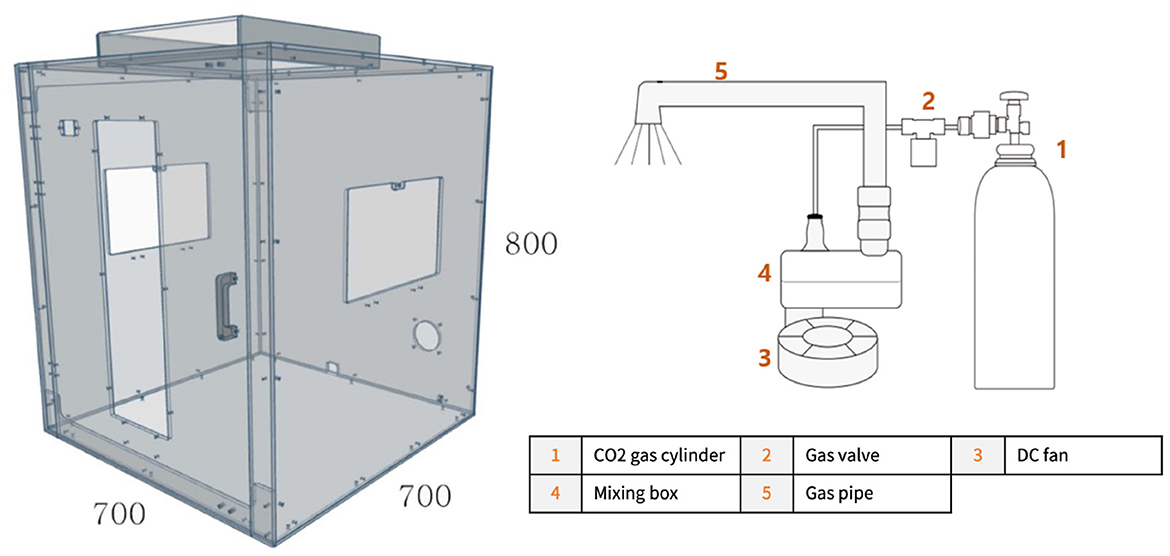 800

700

700

5

2

1

4

3

| 1 | CO2 gas cylinder | 2 | Gas valve | 3 | DC fan |
|---|---|---|---|---|---|
| 4 | Mixing box | 5 | Gas pipe | | |