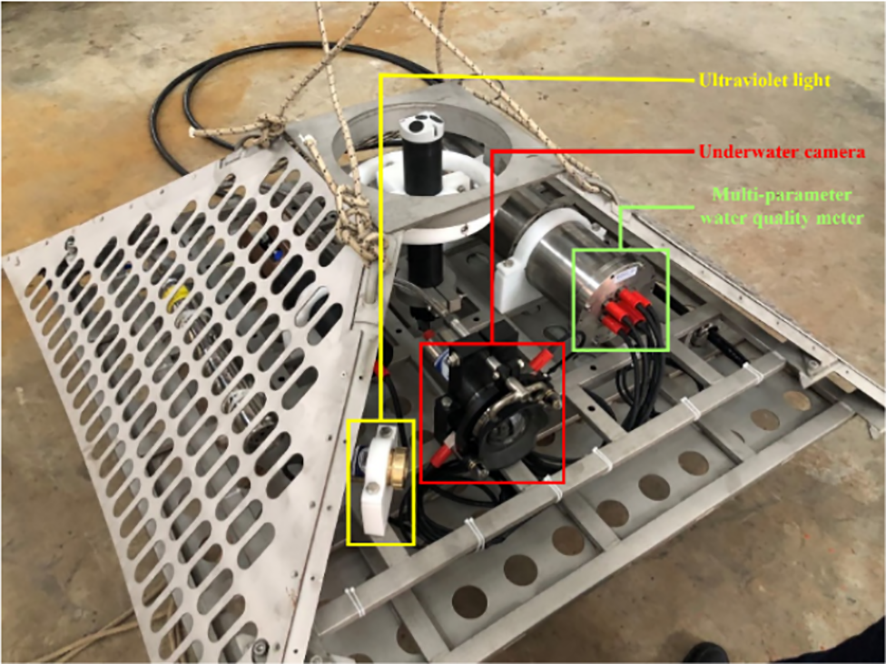 Ultraviolet light

Underwater camera

Multi-parameter water quality meter