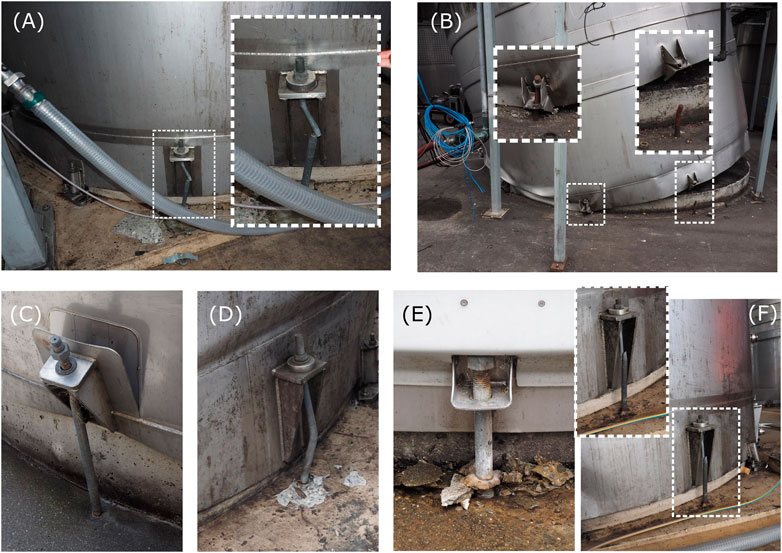 (A)

(B)

(C)

(D)

(E)

(F)