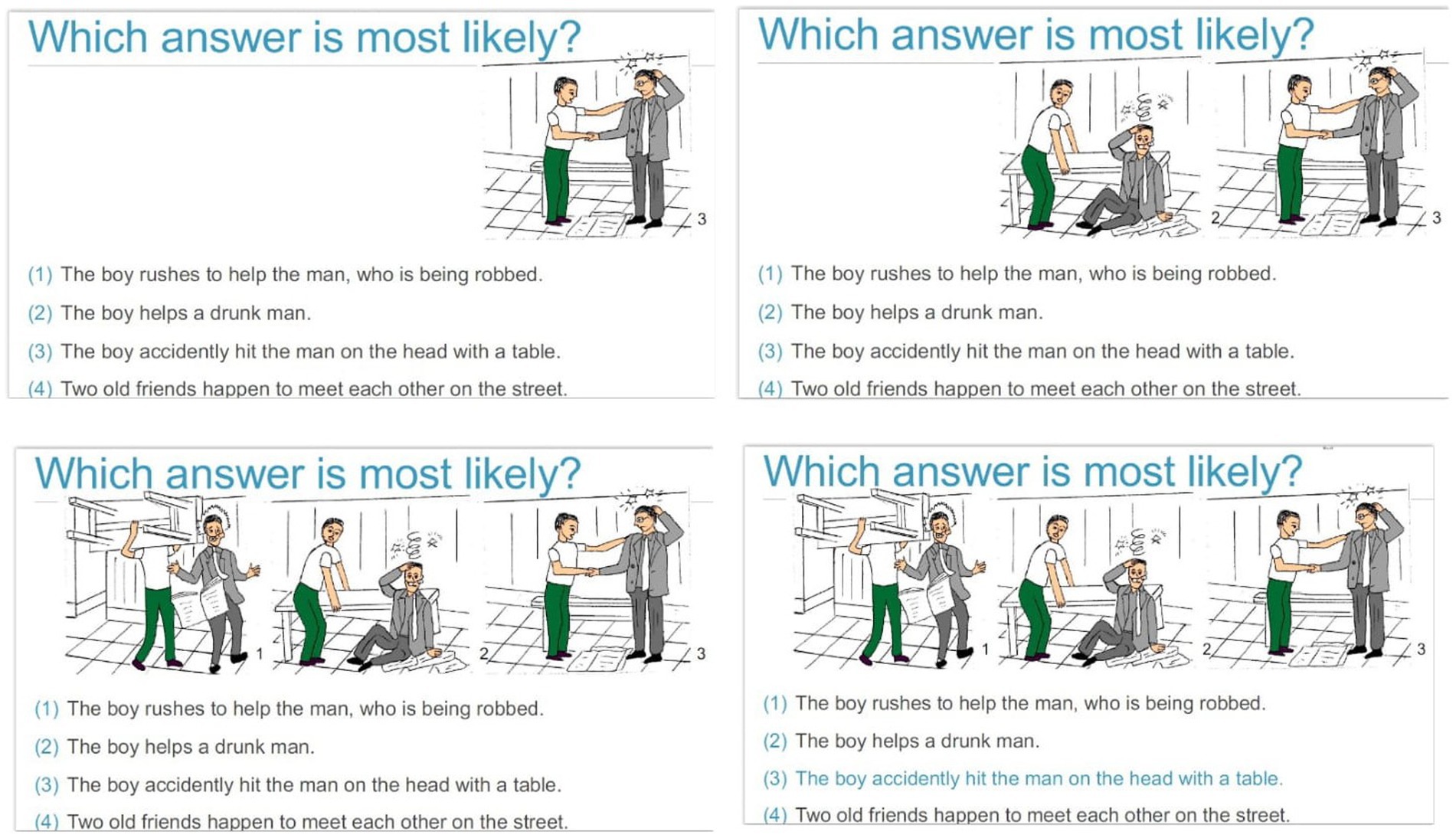 Which answer is most likely?

3

(1) The boy rushes to help the man, who is being robbed.

(2) The boy helps a drunk man.

(3) The boy accidently hit the man on the head with a table.

(4) Two old friends happen to meet each other on the street.

Which answer is most likely?

2

3

(1) The boy rushes to help the man, who is being robbed.

(2) The boy helps a drunk man.

(3) The boy accidently hit the man on the head with a table.

(4) Two old friends happen to meet each other on the street.

Which answer is most likely?

1

2

3

(1) The boy rushes to help the man, who is being robbed.

(2) The boy helps a drunk man.

(3) The boy accidently hit the man on the head with a table.

(4) Two old friends happen to meet each other on the street.

Which answer is most likely?

1

2

3

(1) The boy rushes to help the man, who is being robbed.

(2) The boy helps a drunk man.

(3) The boy accidently hit the man on the head with a table.

(4) Two old friends happen to meet each other on the street.