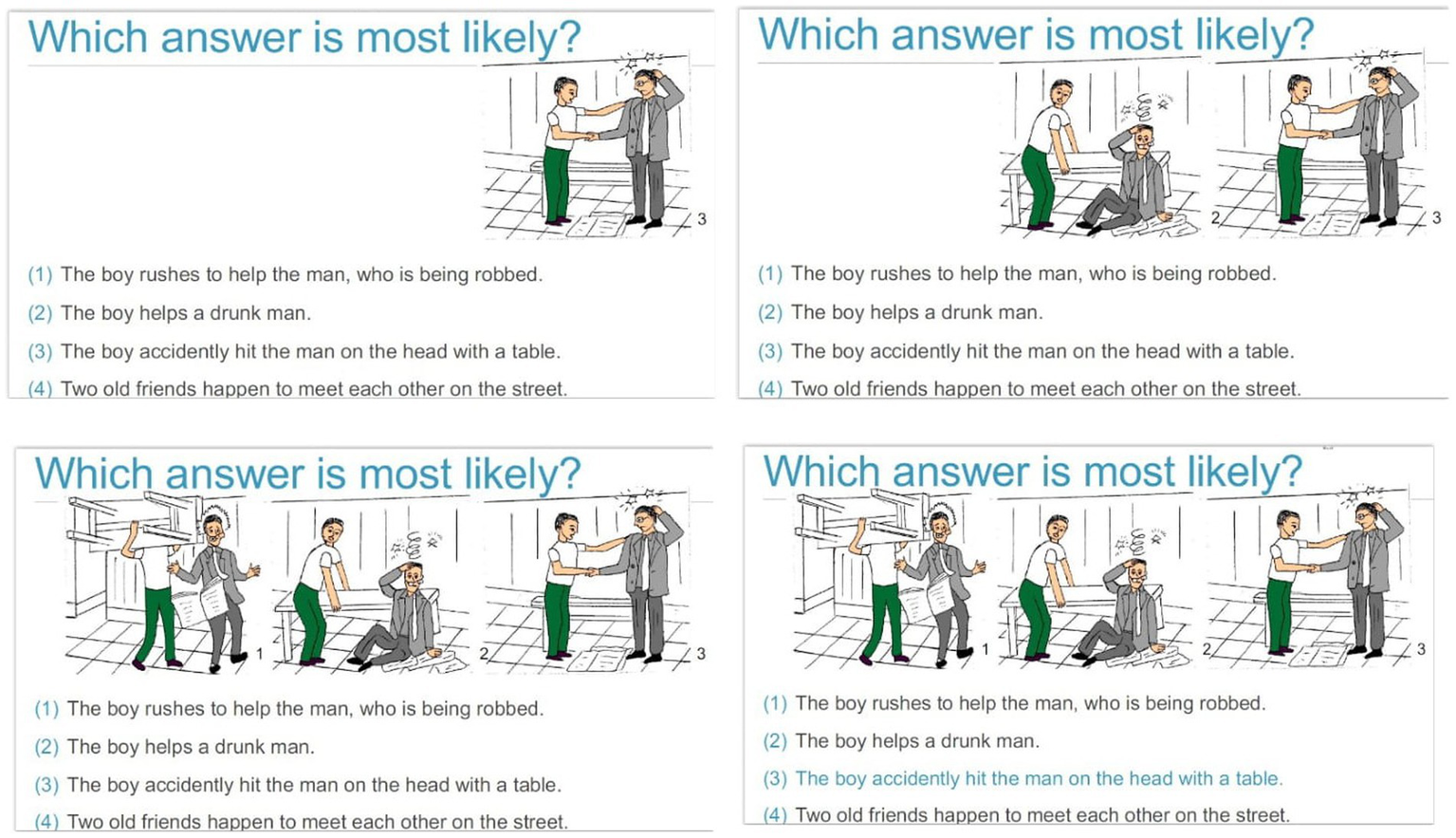 Which answer is most likely?

3

(1) The boy rushes to help the man, who is being robbed.
(2) The boy helps a drunk man.
(3) The boy accidently hit the man on the head with a table.
(4) Two old friends happen to meet each other on the street.

Which answer is most likely?

2 3

(1) The boy rushes to help the man, who is being robbed.
(2) The boy helps a drunk man.
(3) The boy accidently hit the man on the head with a table.
(4) Two old friends happen to meet each other on the street.

Which answer is most likely?

1 2 3

(1) The boy rushes to help the man, who is being robbed.
(2) The boy helps a drunk man.
(3) The boy accidently hit the man on the head with a table.
(4) Two old friends happen to meet each other on the street.

Which answer is most likely?

1 2 3

(1) The boy rushes to help the man, who is being robbed.
(2) The boy helps a drunk man.
(3) The boy accidently hit the man on the head with a table.
(4) Two old friends happen to meet each other on the street.