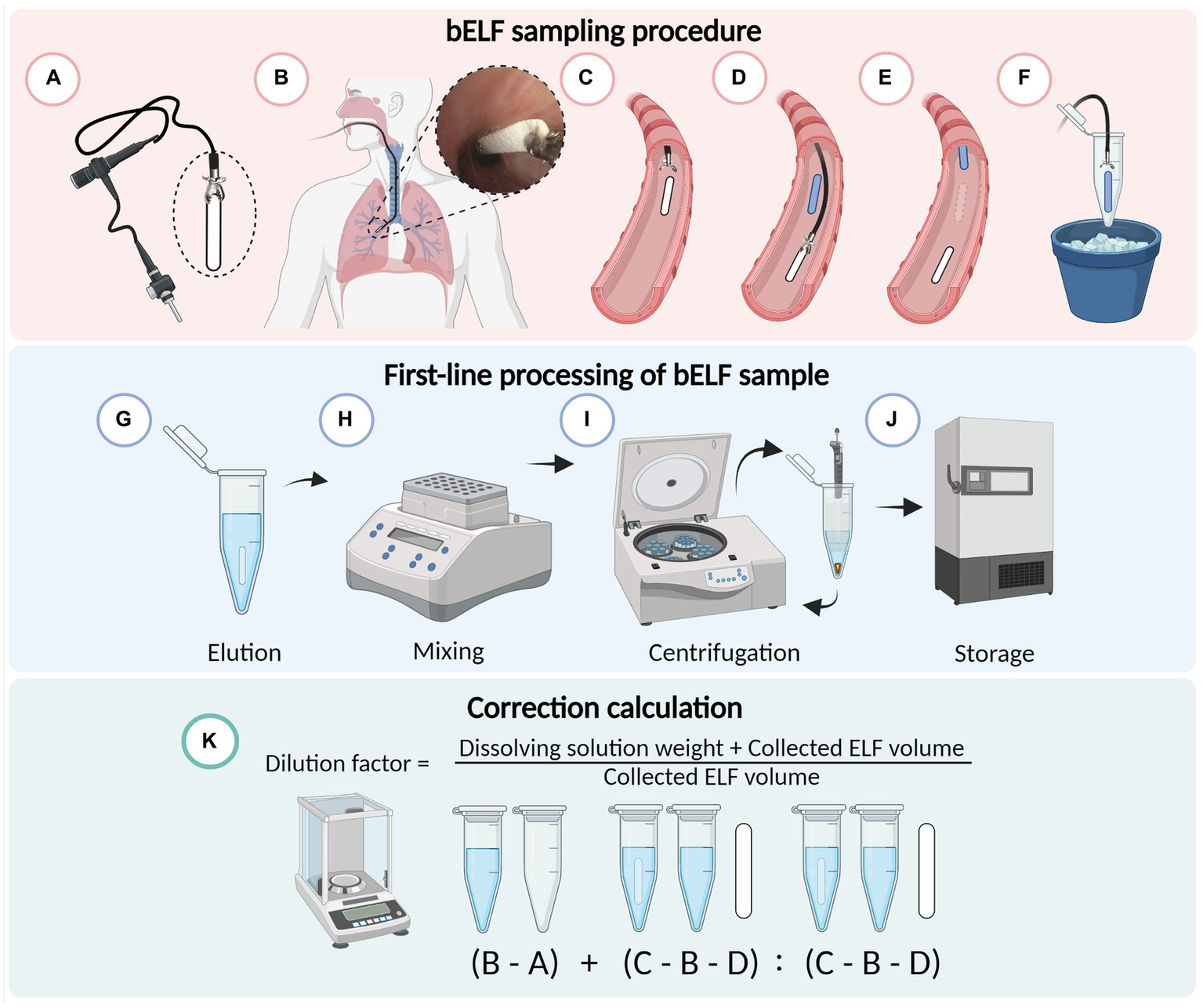 bELF sampling procedure

A B C D E F

First-line processing of bELF sample

G H I J

Elution

Mixing

Centrifugation

Storage

Correction calculation

K

Dilution factor = $\frac{\text{Dissolving solution weight + Collected ELF volume}}{\text{Collected ELF volume}}$

(B - A) + (C - B - D) : (C - B - D)