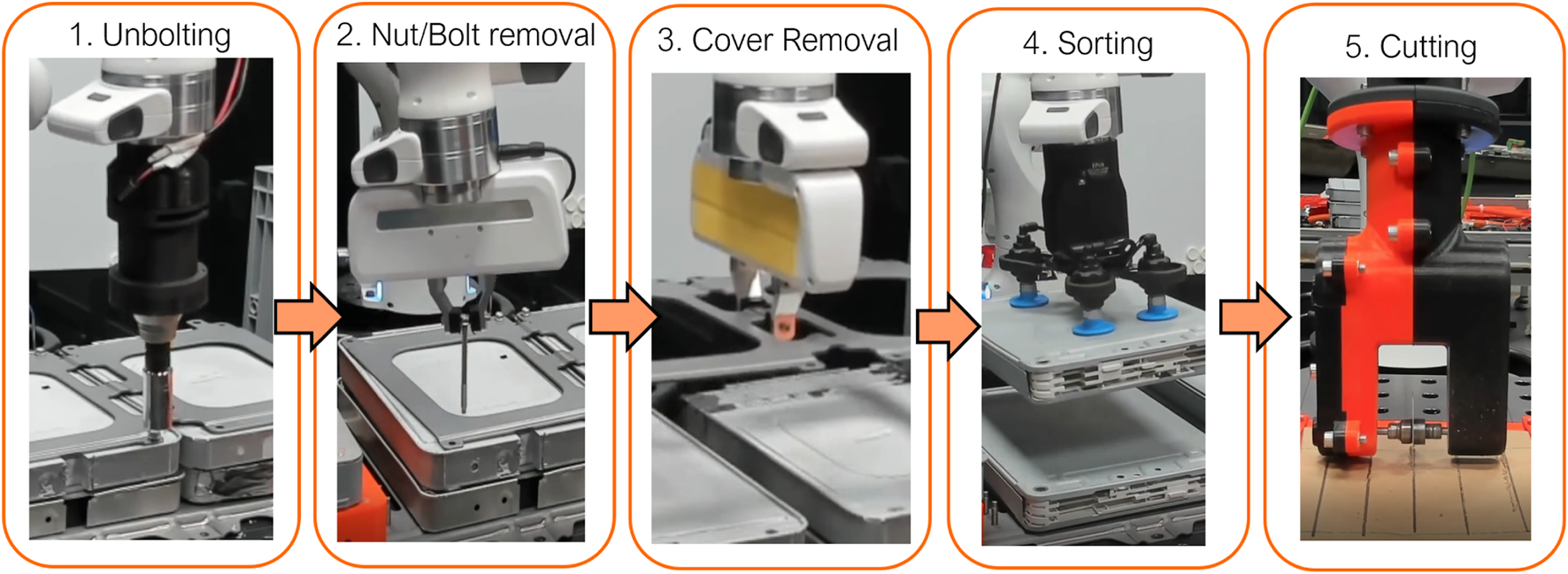 1. Unbolting

2. Nut/Bolt removal

3. Cover Removal

4. Sorting

5. Cutting