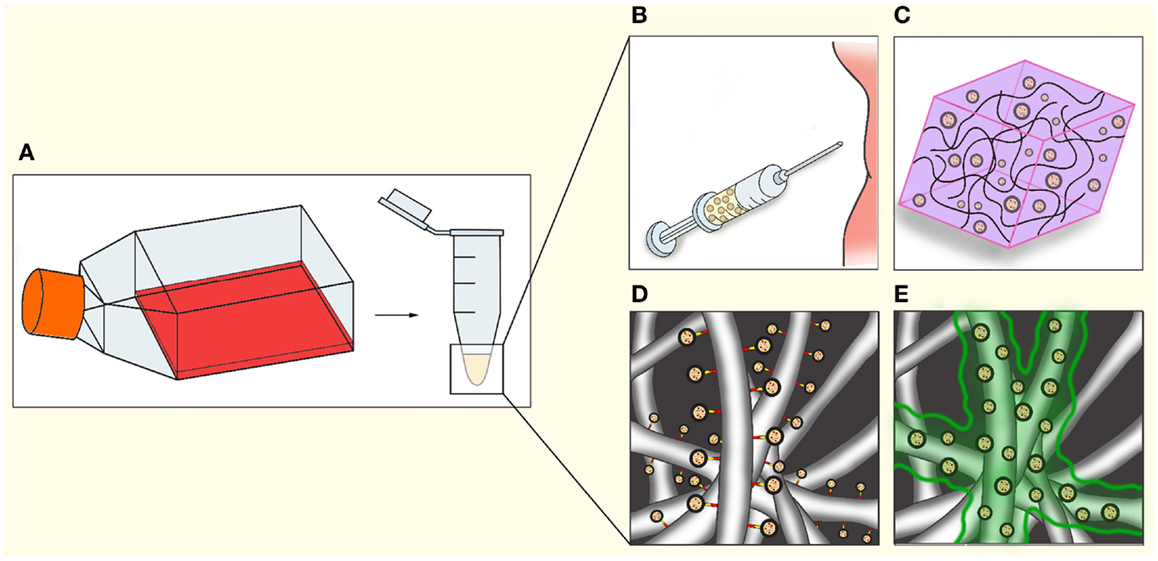 A

B

C

D

E