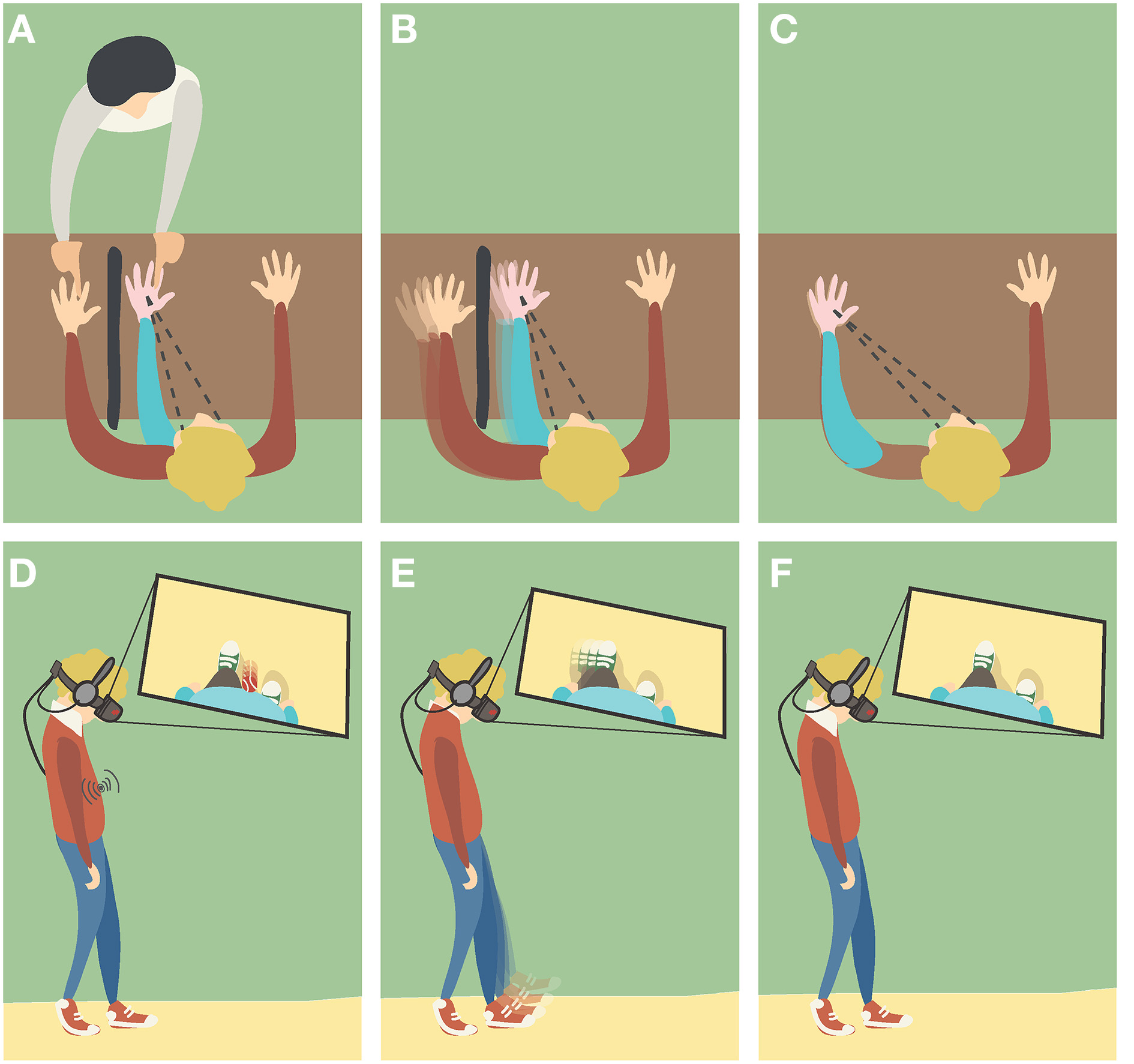 A

B

C

D

E

F