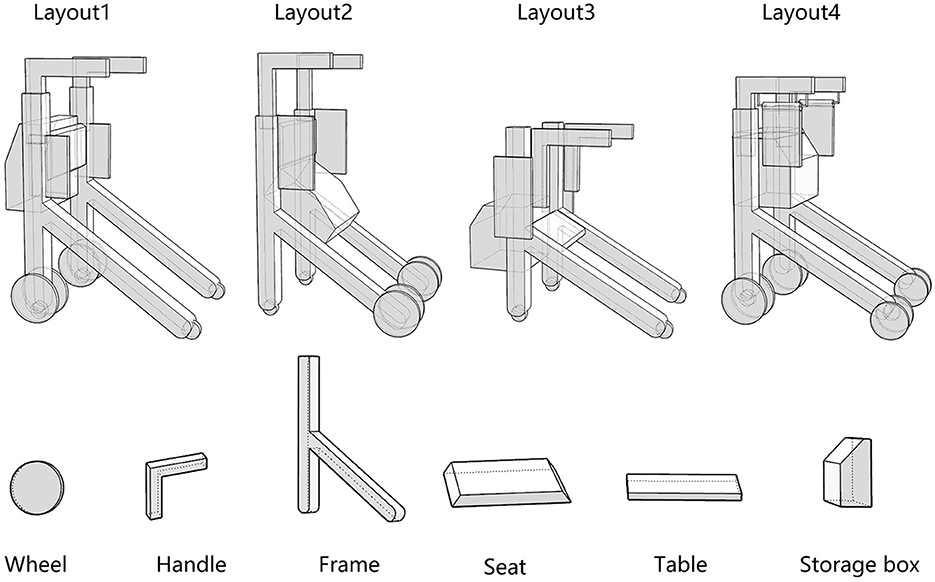 Layout1 Layout2 Layout3 Layout4

Wheel Handle Frame Seat Table Storage box