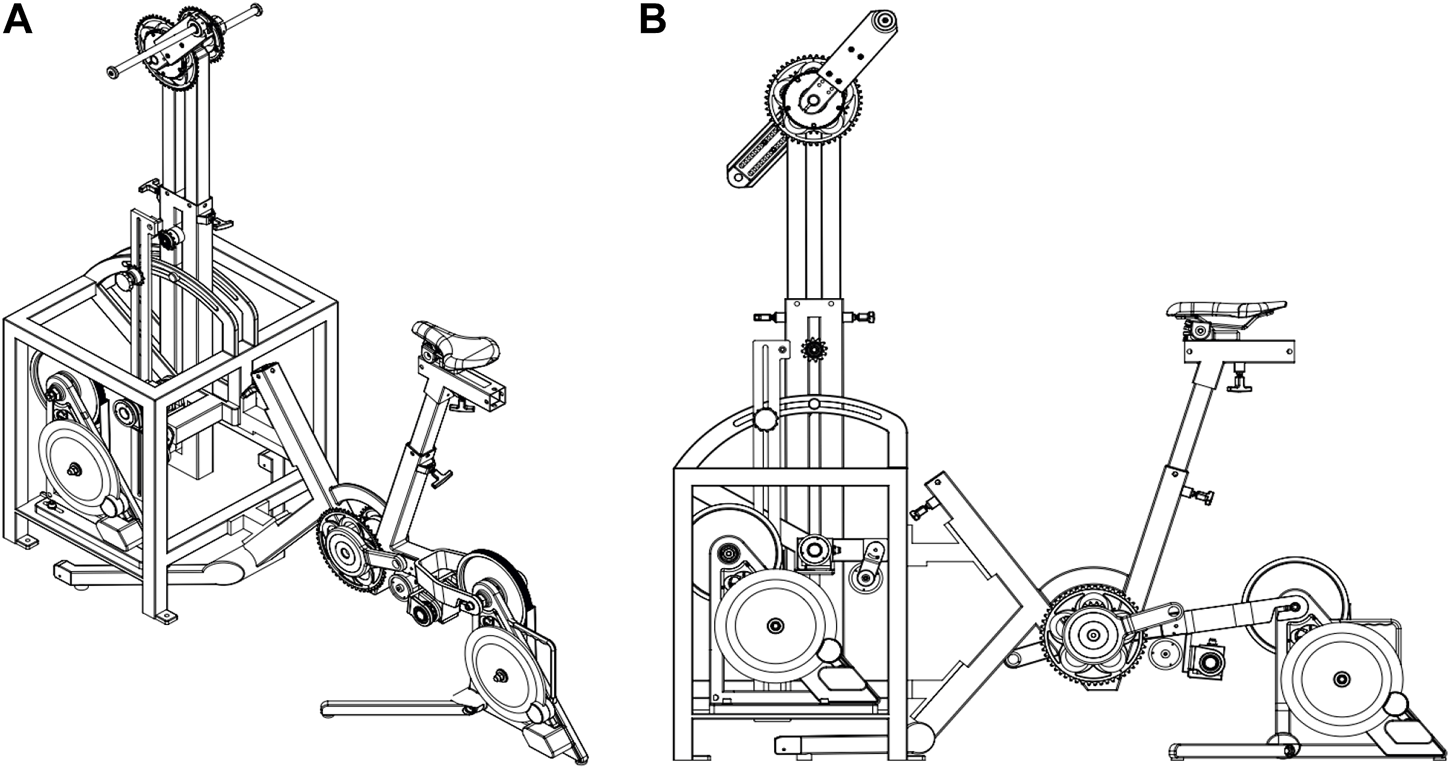 A

B