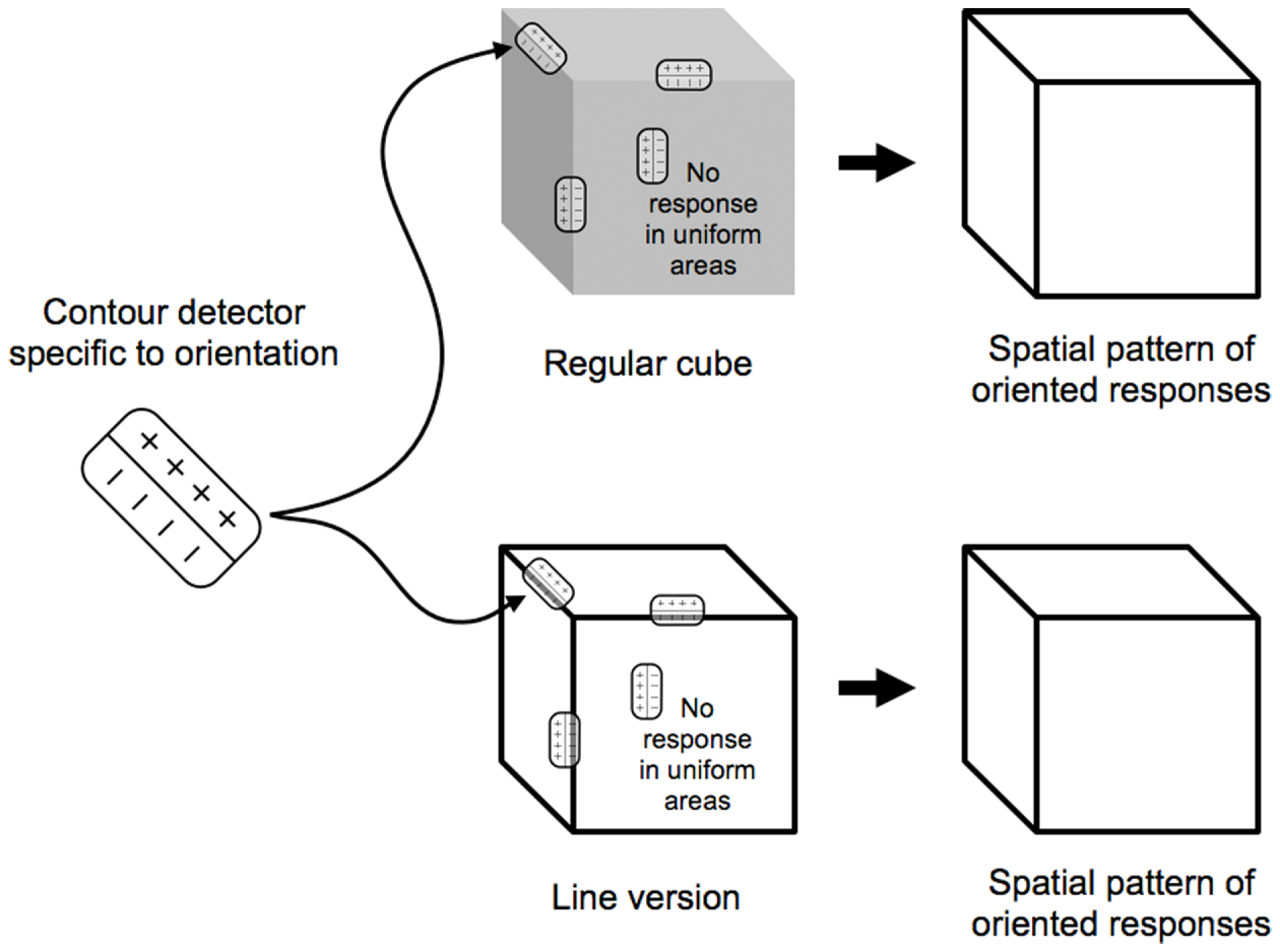 Contour detector specific to orientation

No response in uniform areas

Regular cube

Spatial pattern of oriented responses

No response in uniform areas

Line version

Spatial pattern of oriented responses