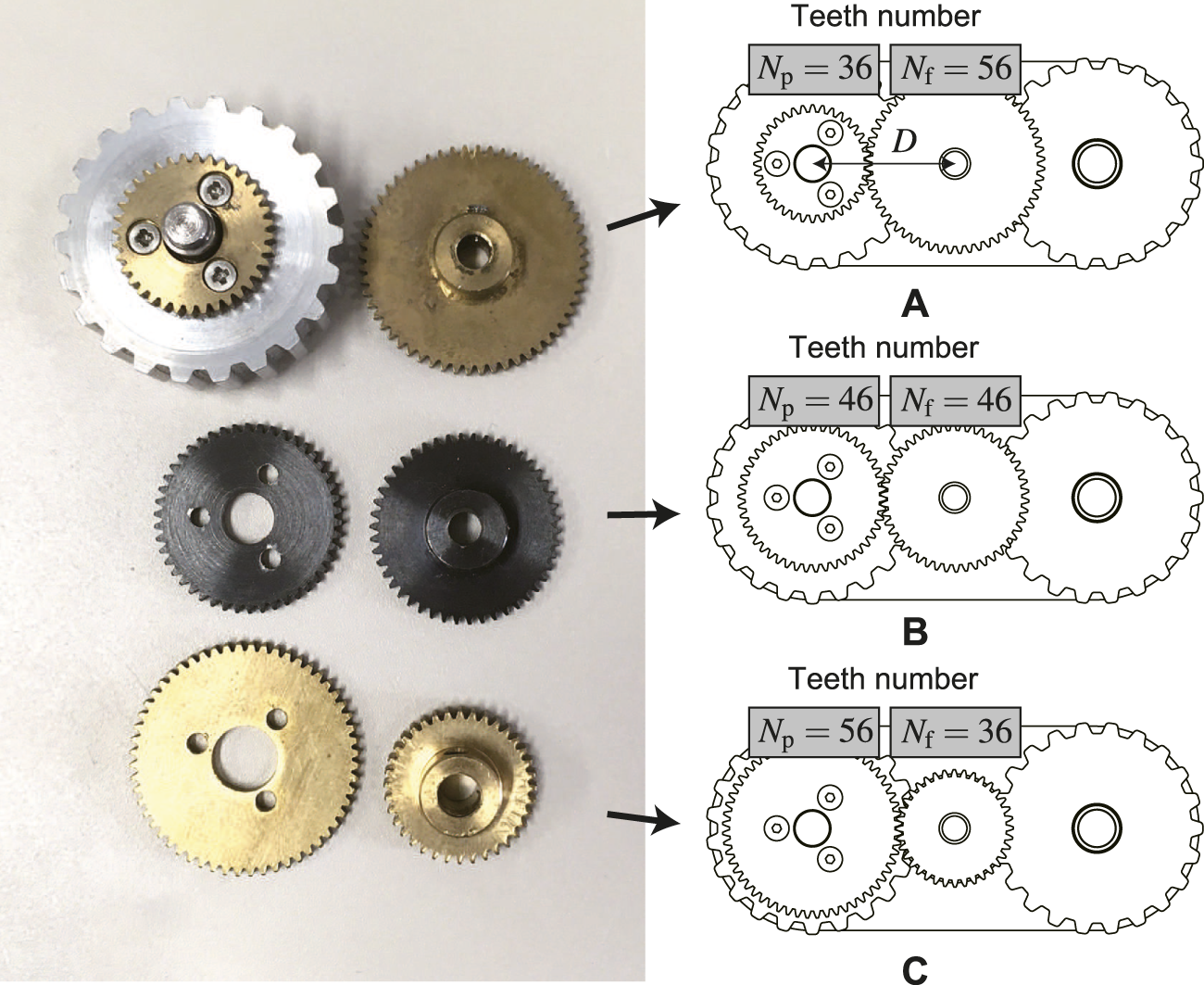 Teeth number

$N_p = 36$ $N_f = 56$

$D$

A

Teeth number

$N_p = 46$ $N_f = 46$

B

Teeth number

$N_p = 56$ $N_f = 36$

C