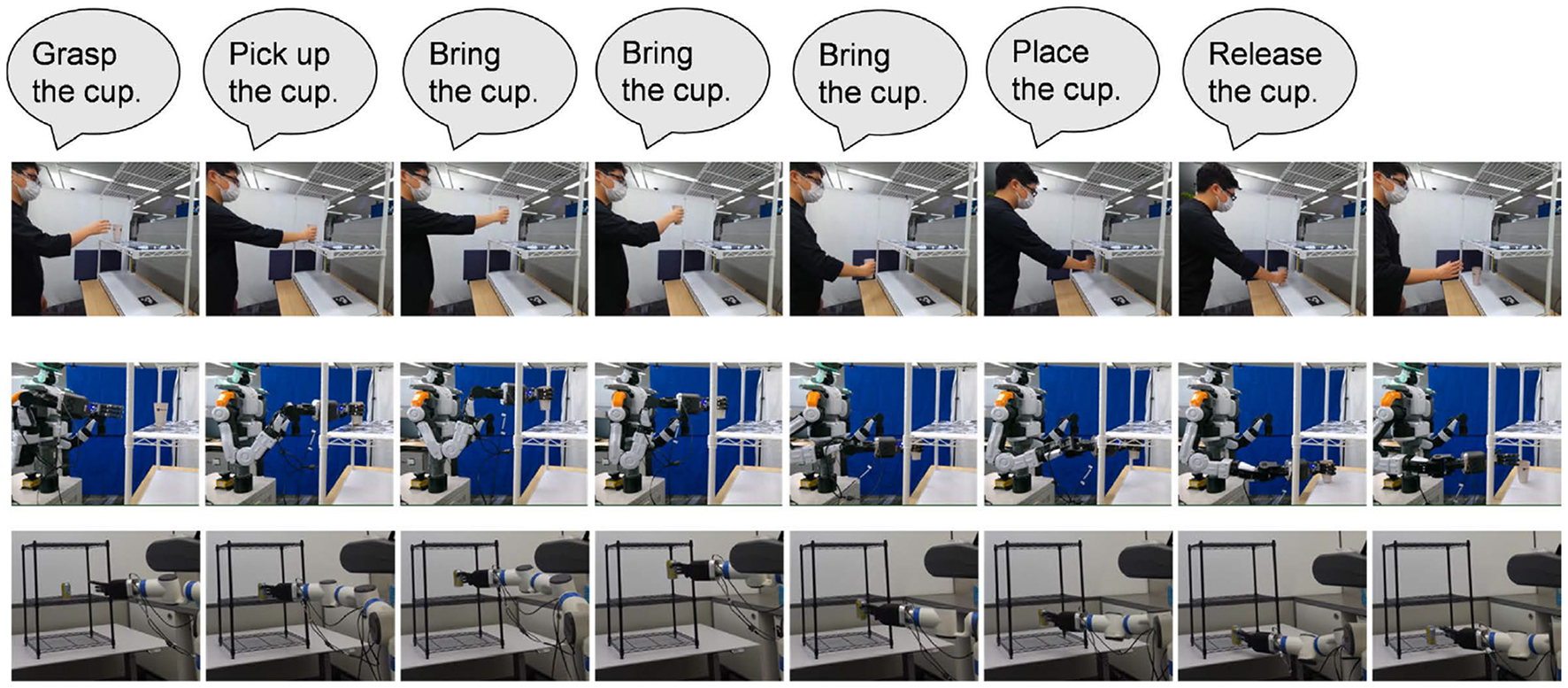 Grasp the cup.

Pick up the cup.

Bring the cup.

Bring the cup.

Bring the cup.

Place the cup.

Release the cup.