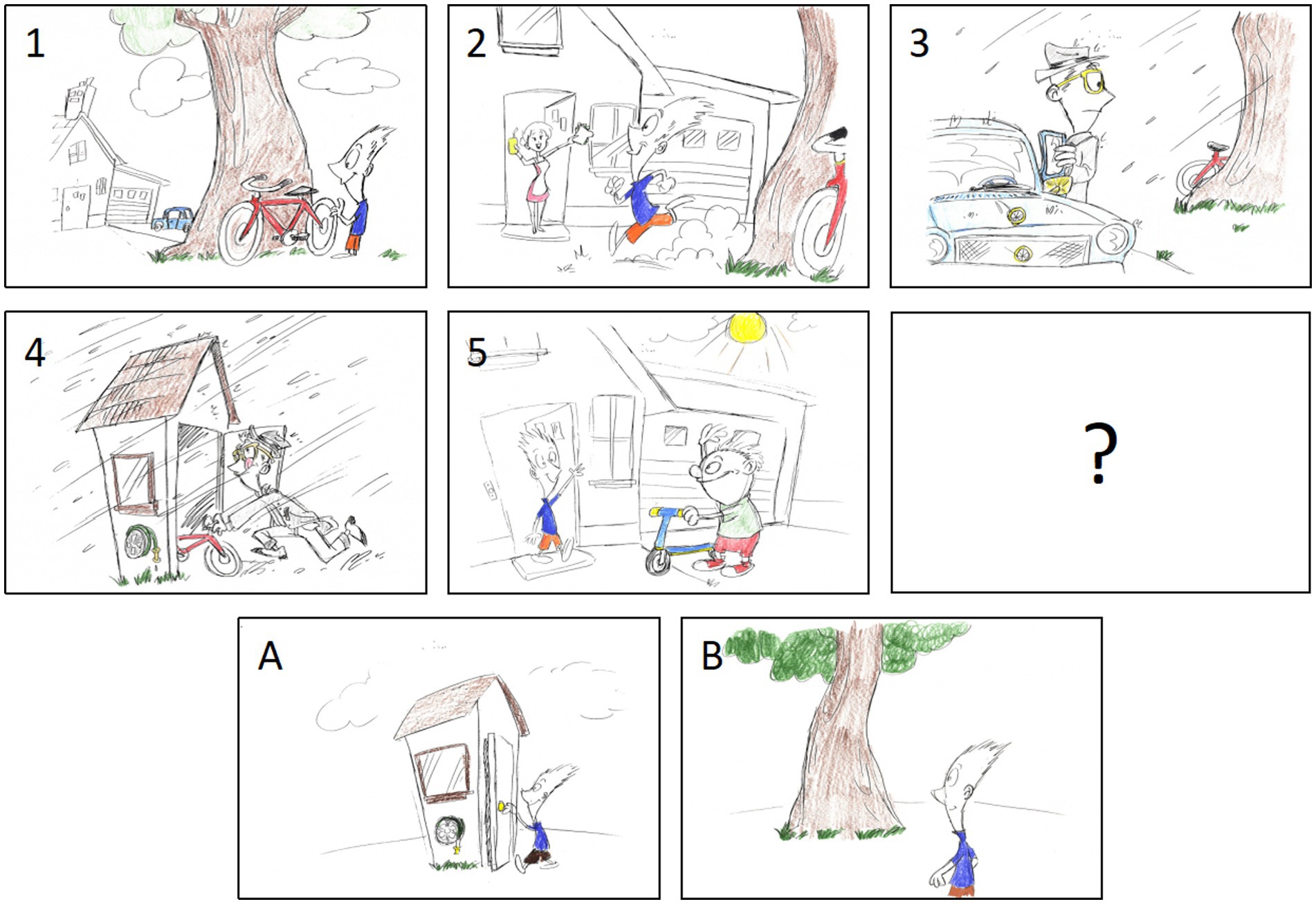 1

2

3

4

5

?

A

B